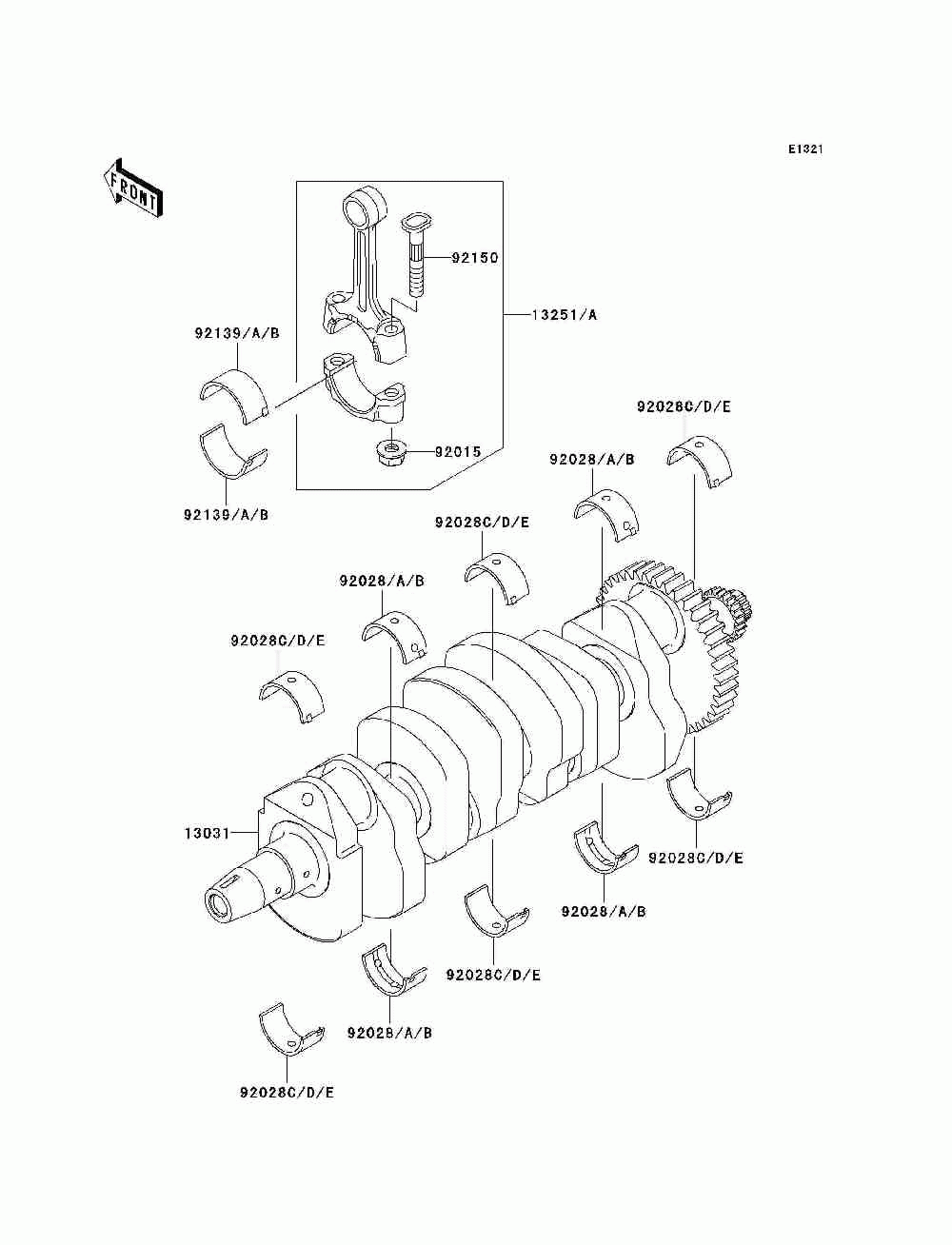 E1321

FRONT

92150

13251/A

92139/A/B

92015

92139/A/B

92028C/D/E

92028/A/B

92028C/D/E

92028/A/B

92028C/D/E

13031

92028C/D/E

92028/A/B

92028C/D/E

92028/A/B

92028C/D/E