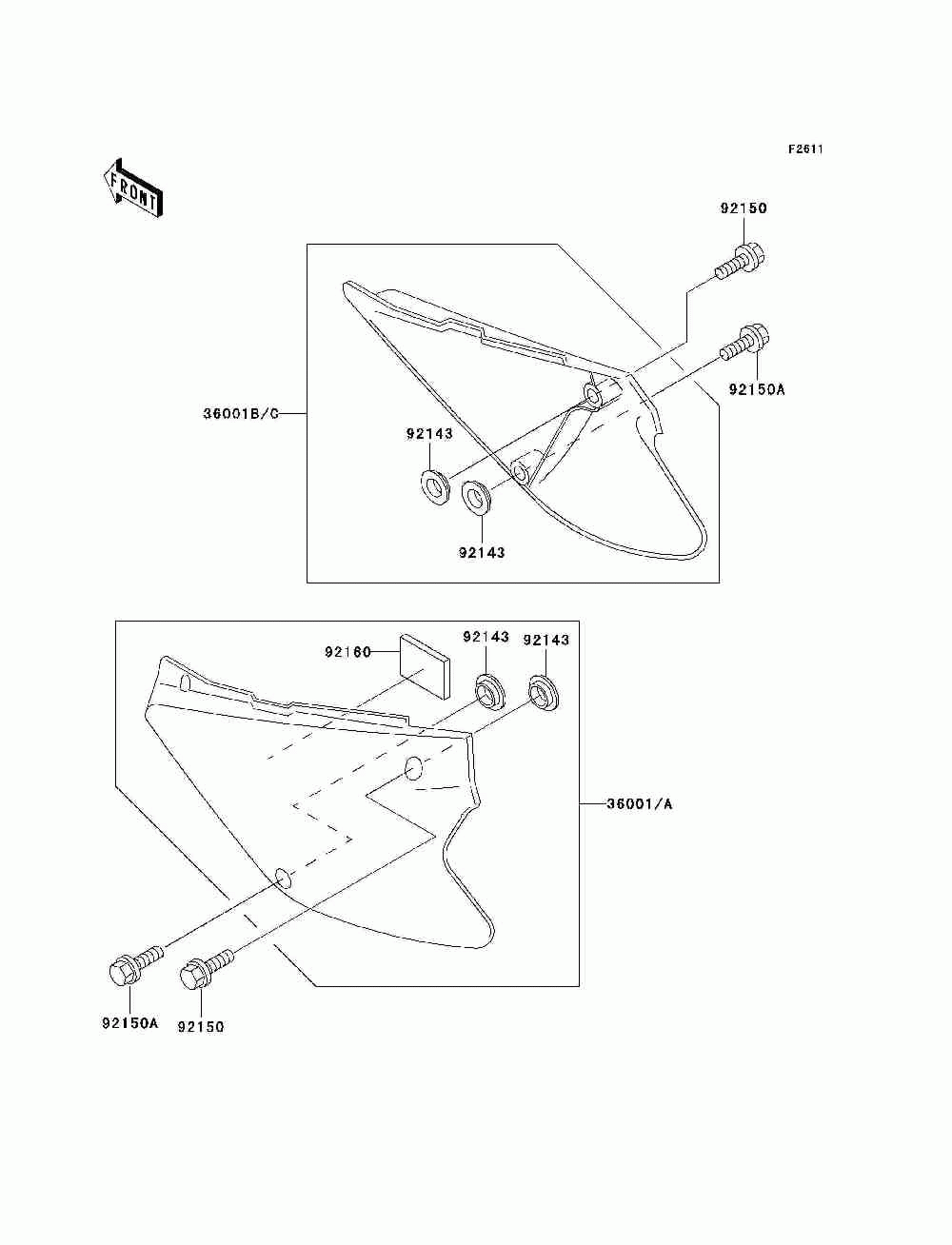 F2611

FRONT

92150

92150A

36001B/C

92143

92143

92160

92143

92143

36001/A

92150A

92150