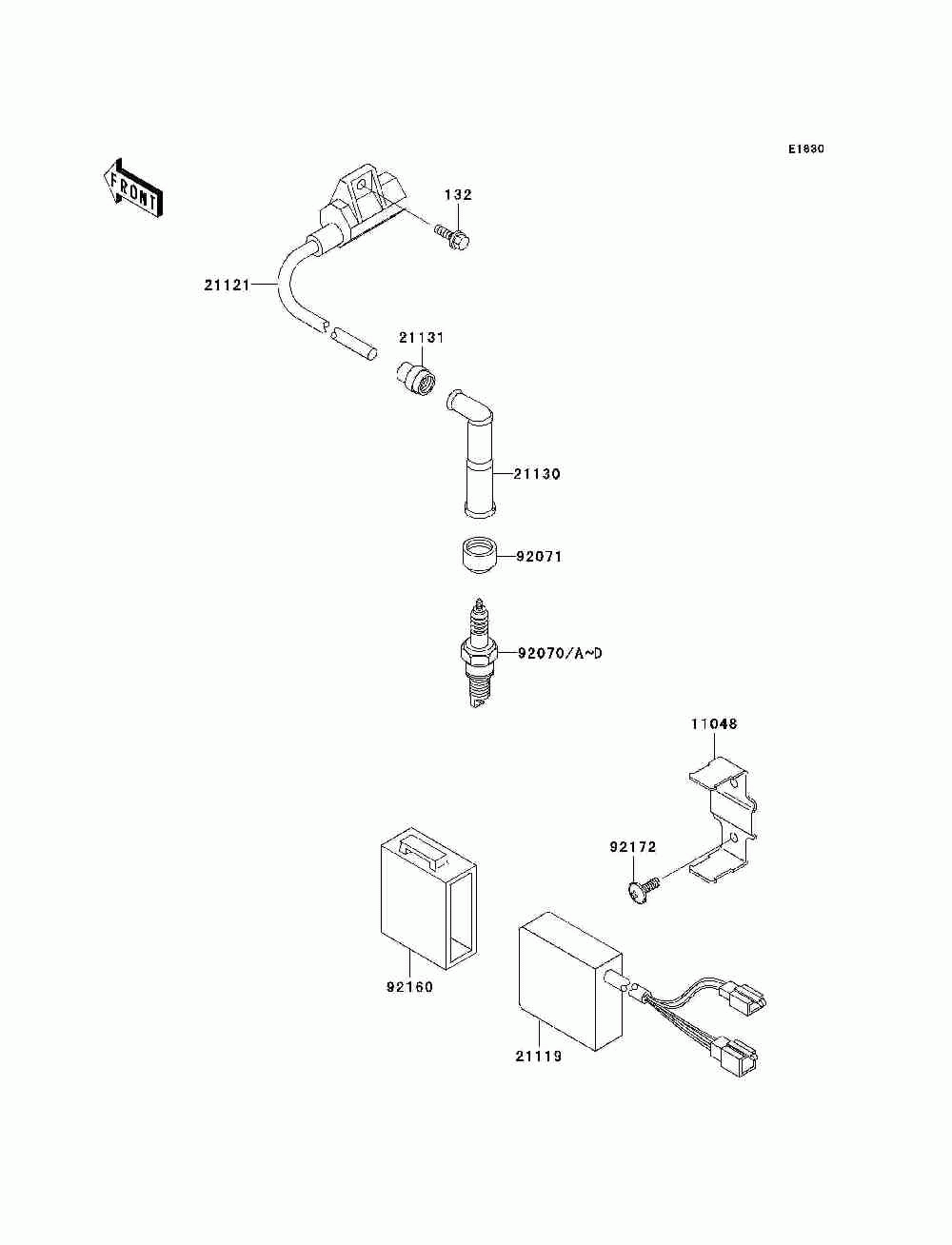 E1830

FRONT

132

21121

21131

21130

92071

92070/A~D

11048

92172

92160

21119