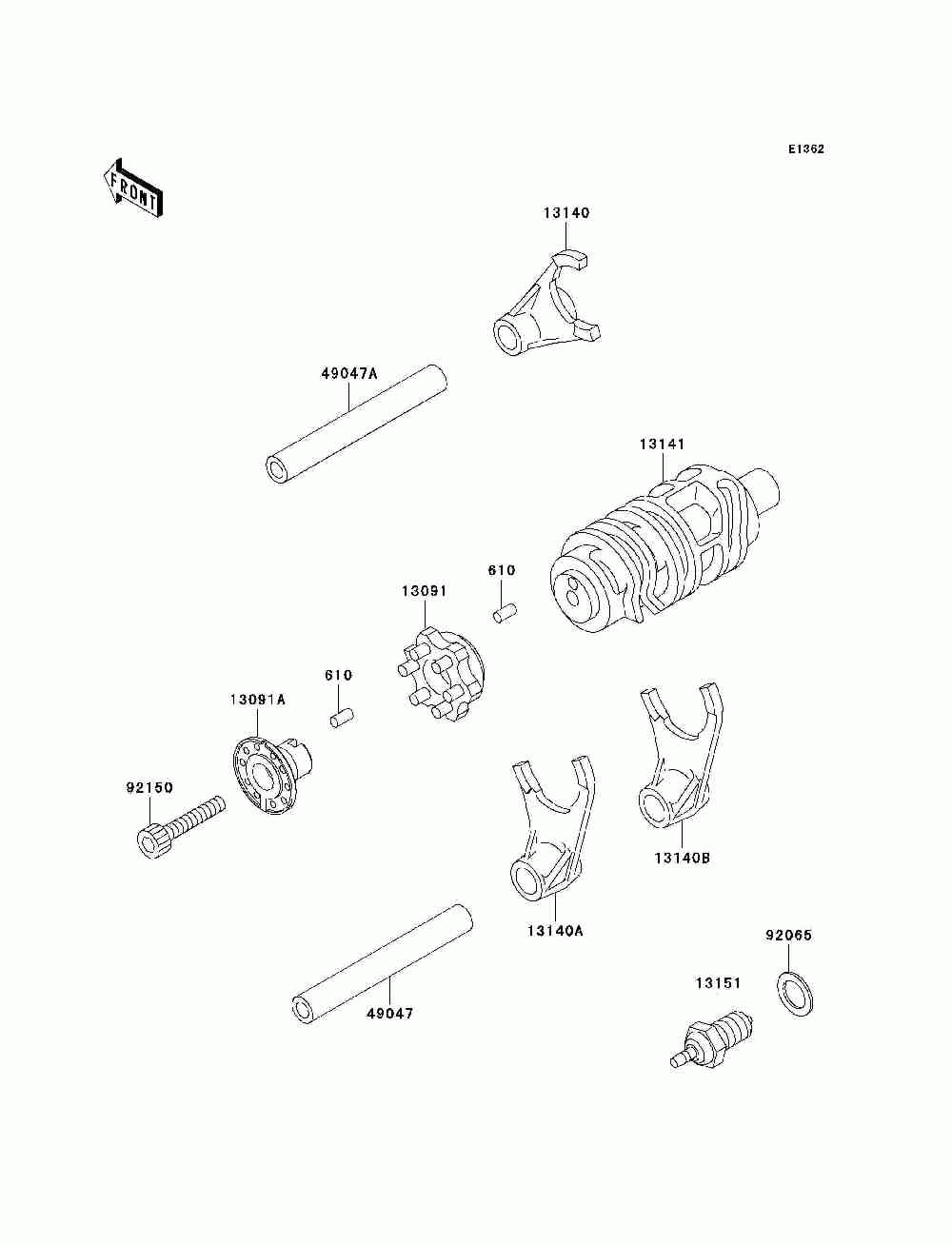 E1362

FRONT

13140

49047A

13141

610

13091

610

13091A

92150

13140B

13140A

92065

13151

49047