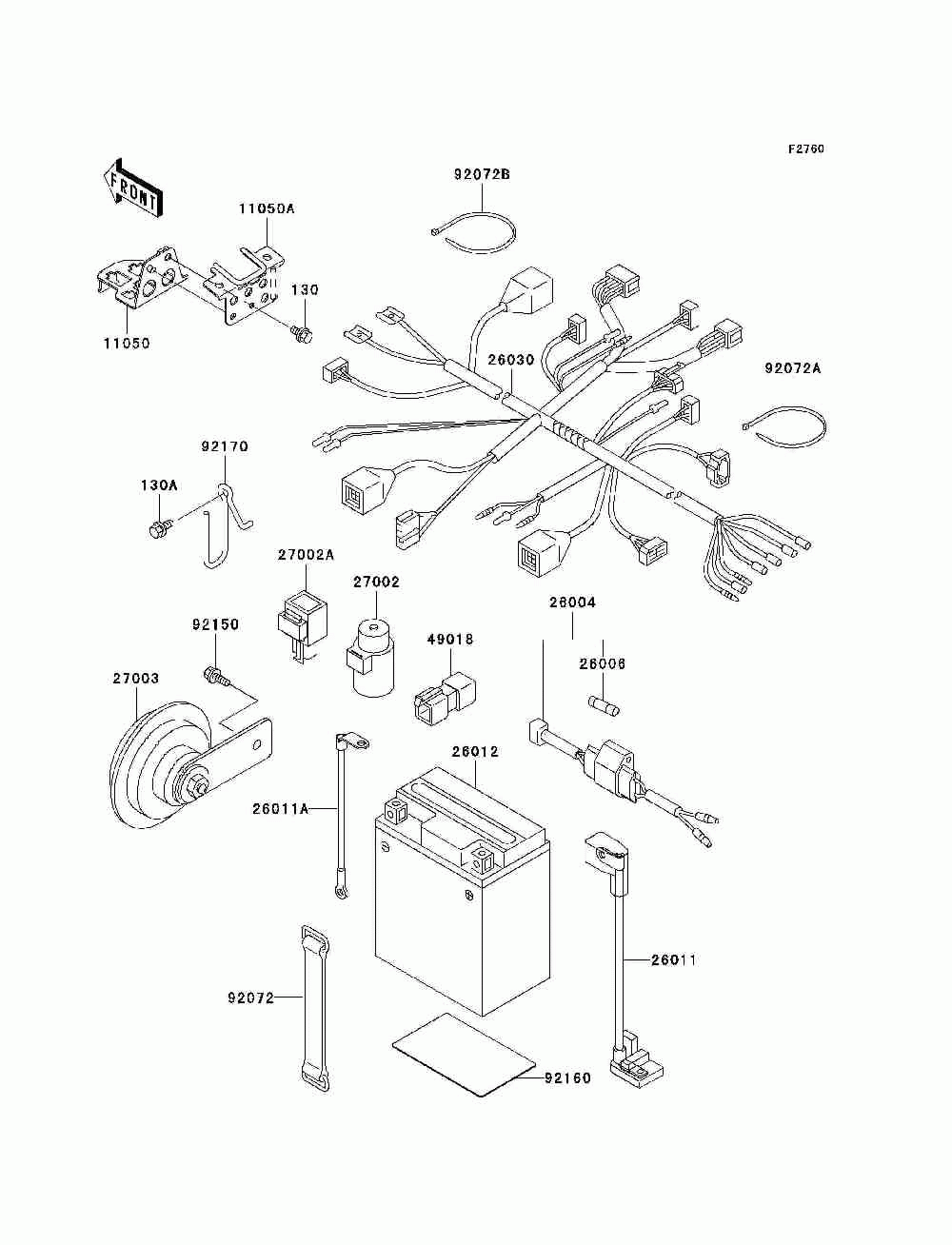 F2760

FRONT

92072B

11050A

130

11050

26030

92072A

92170

130A

27002A

27002

26004

92150

49018

26006

27003

26012

26011A

26011

92072

92160