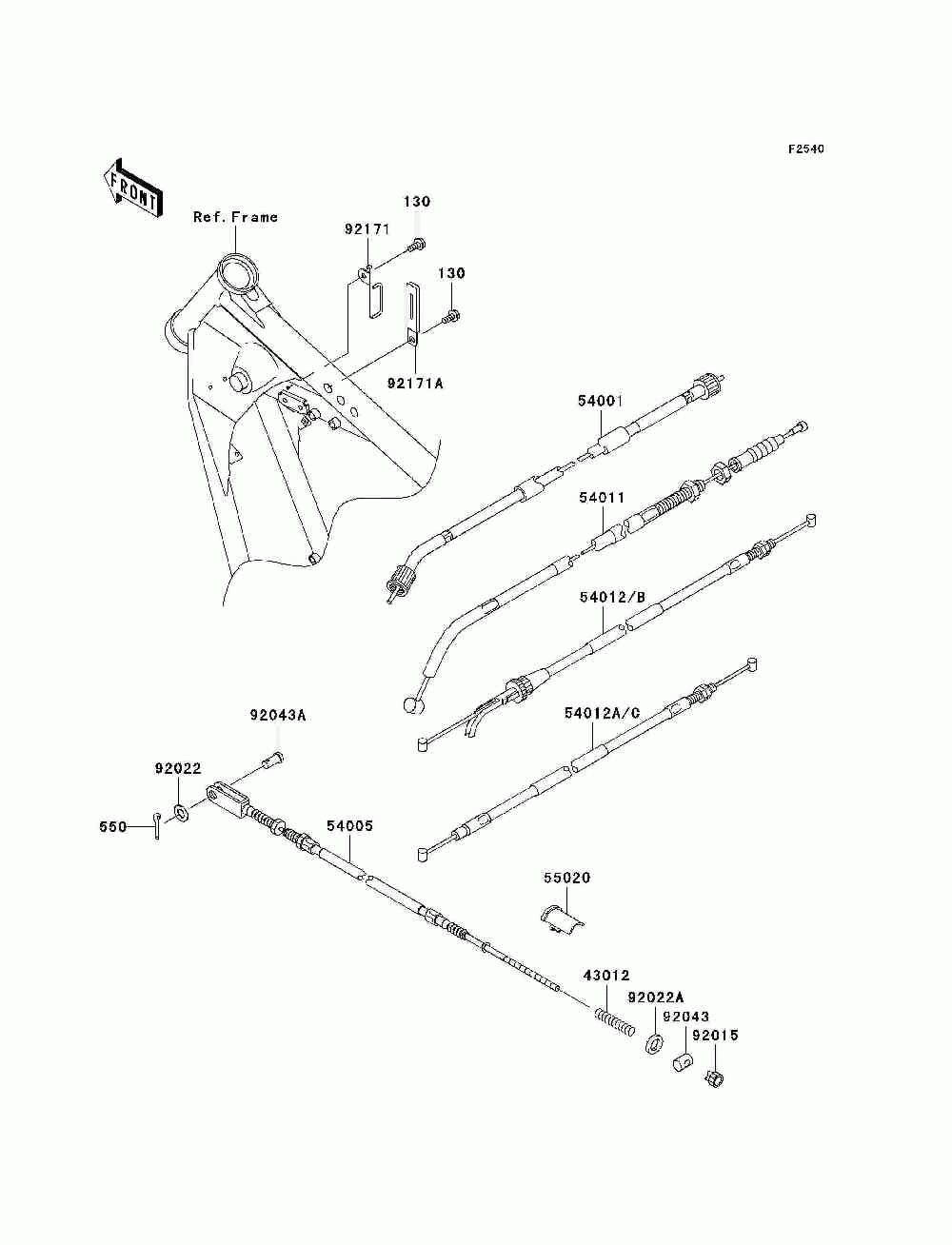 F2540

FRONT

Ref. Frame

130

92171

130

92171A

54001

54011

54012/B

54012A/C

92043A

92022

550

54005

55020

43012

92022A

92043

92015