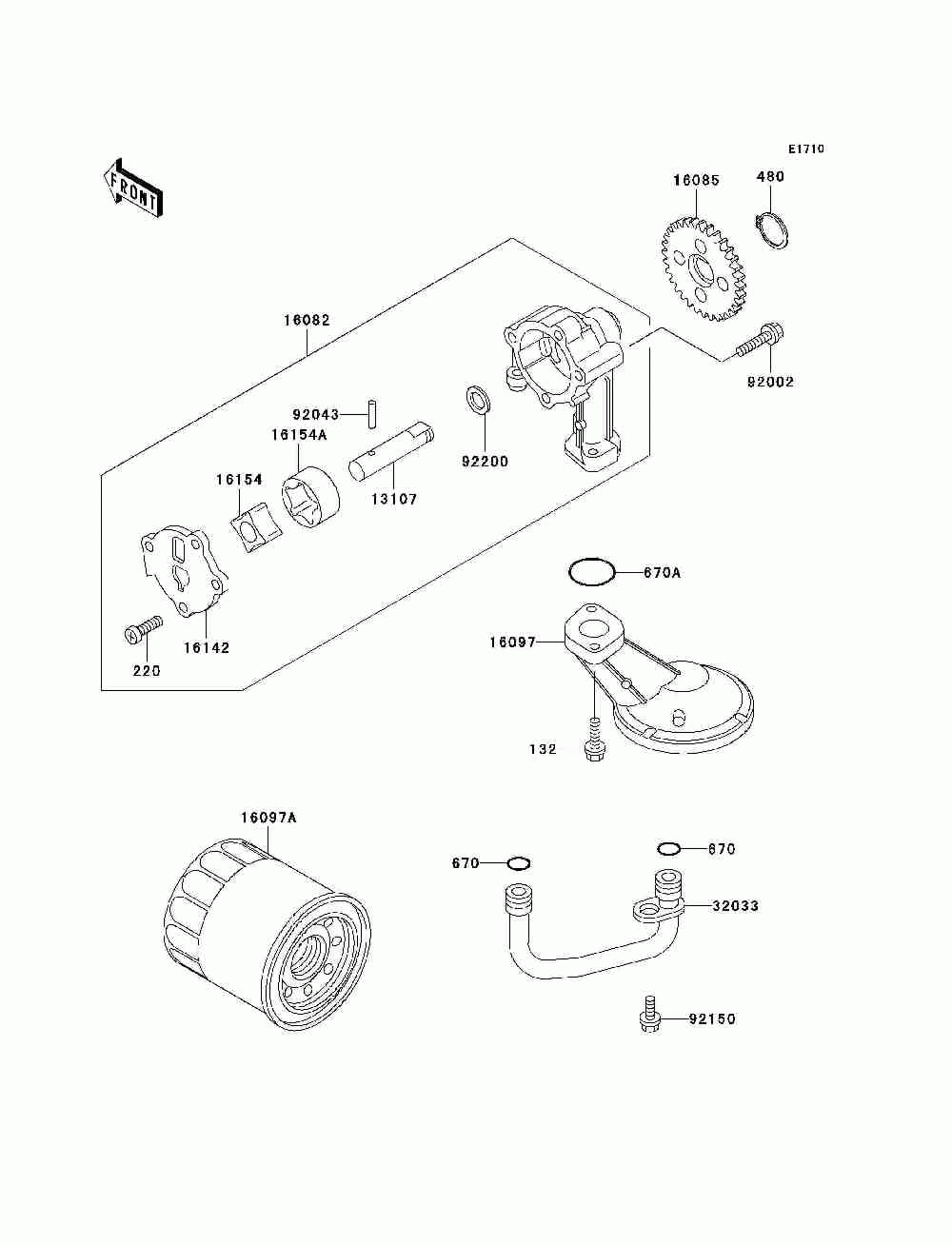 E1710

FRONT

16085
480
16082
92002
92043
16154A
92200
16154
13107
670A
16097
16142
220
132
16097A
670
670
32033
92150