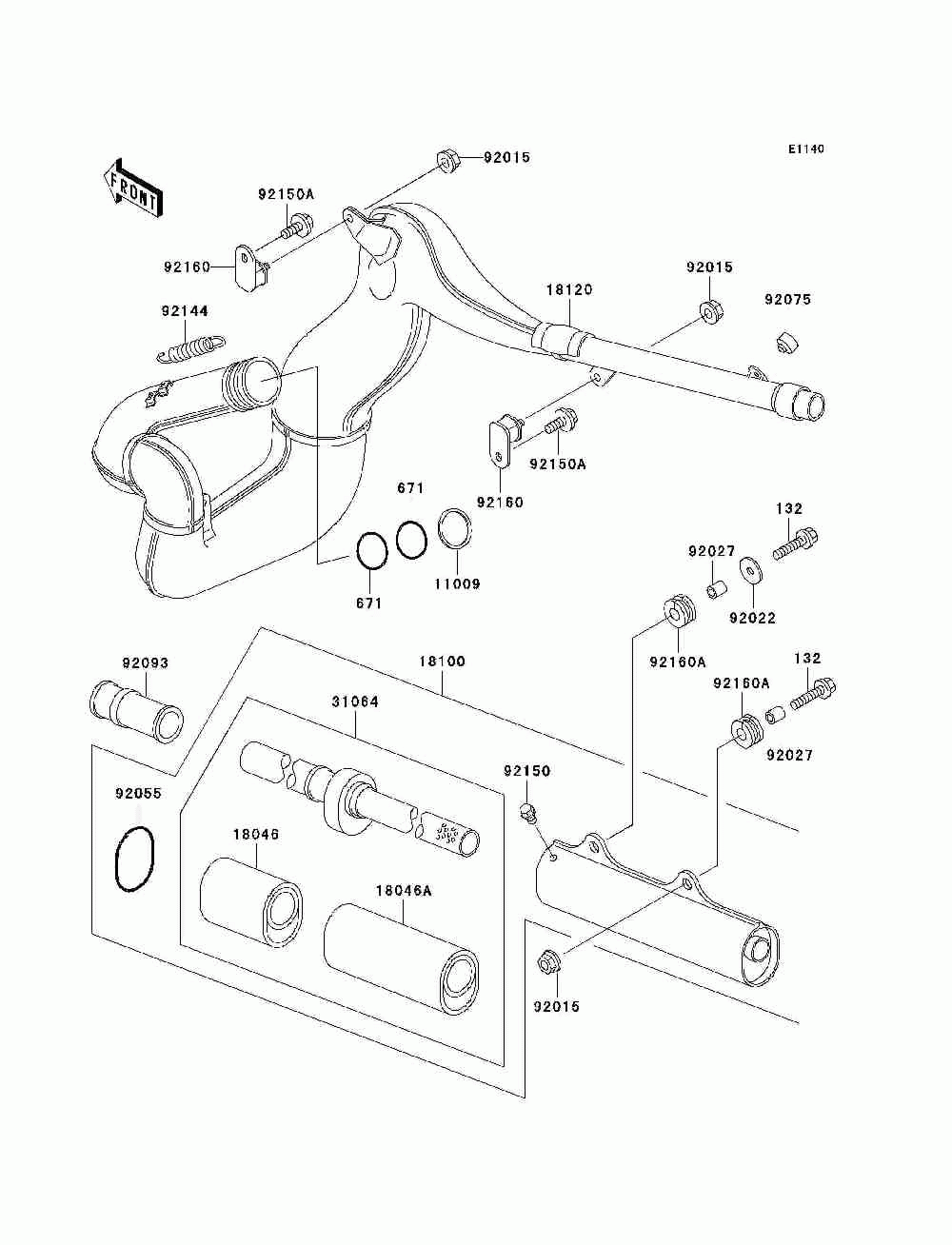 E1140

FRONT

92015

92150A

92160

92144

18120

92015

92075

92150A

92160

671

671

11009

132

92027

92022

92160A

132

92160A

92027

92093

18100

31064

92150

92055

18046

18046A

92015