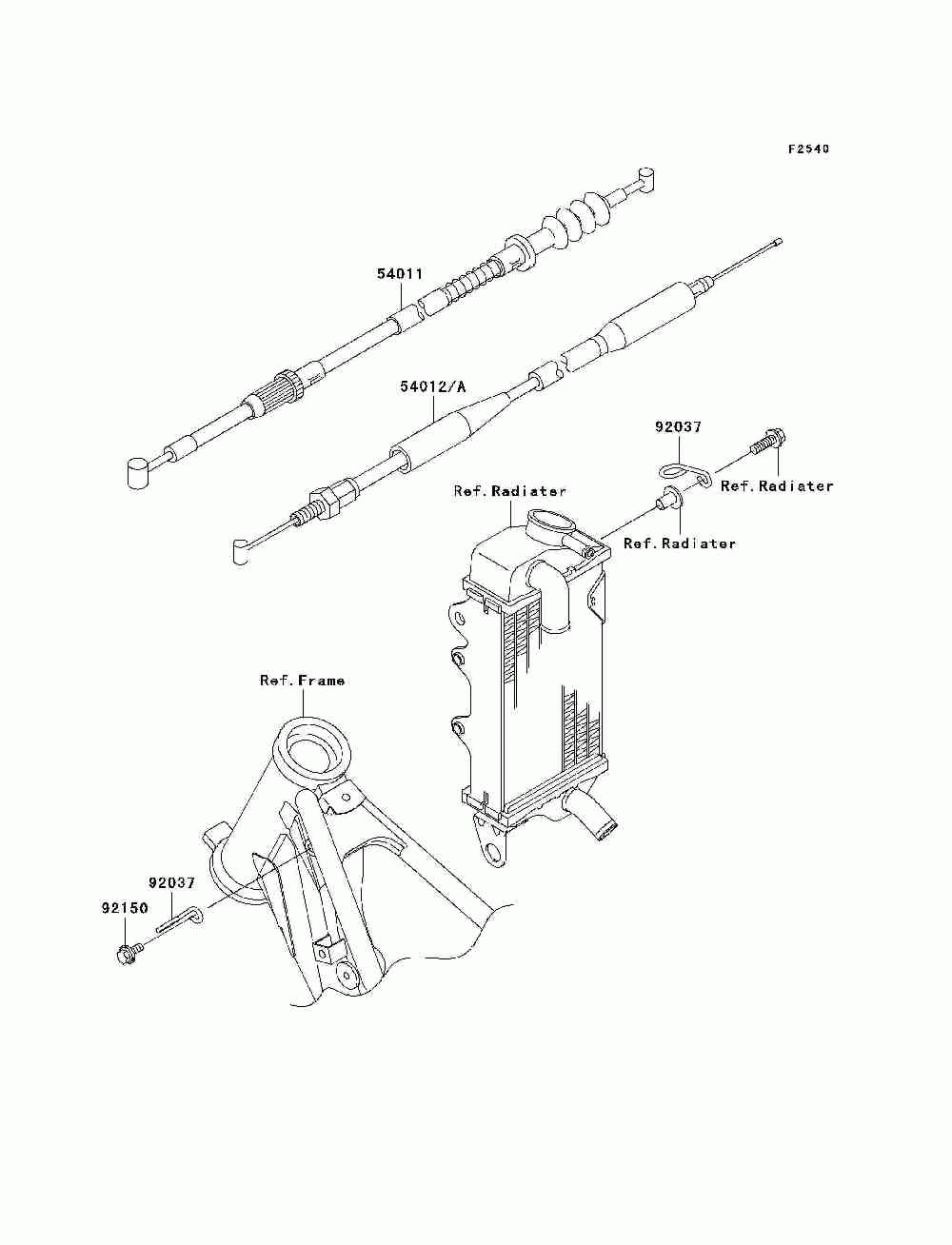 F2540

54011

54012/A

92037

Ref.Radiater

Ref.Radiater

Ref.Radiater

Ref.Frame

92037

92150