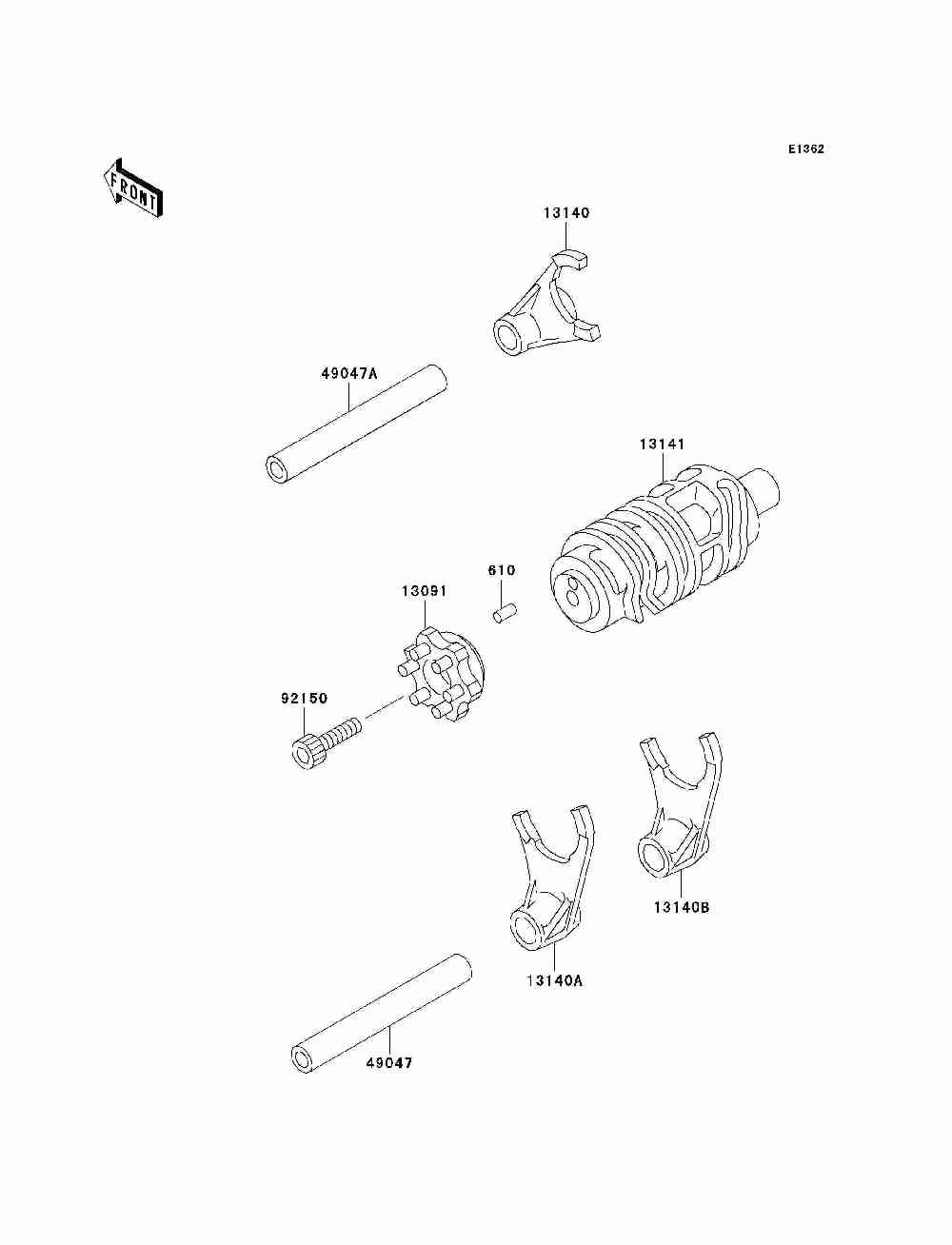 E1362

FRONT

13140

49047A

13141

610

13091

92150

13140B

13140A

49047