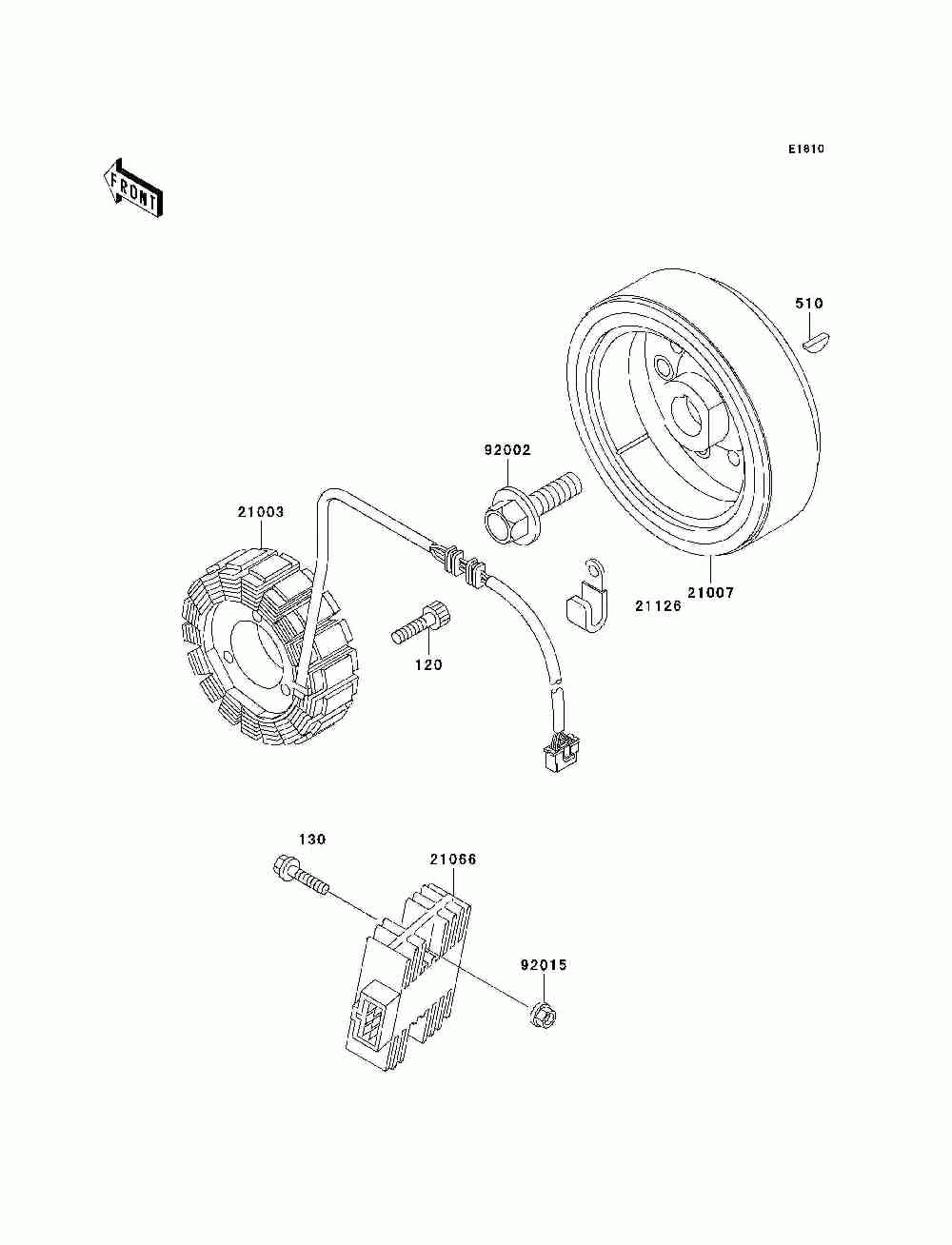 E1810

FRONT

510

92002

21003

21007

21126

120

130

21066

92015