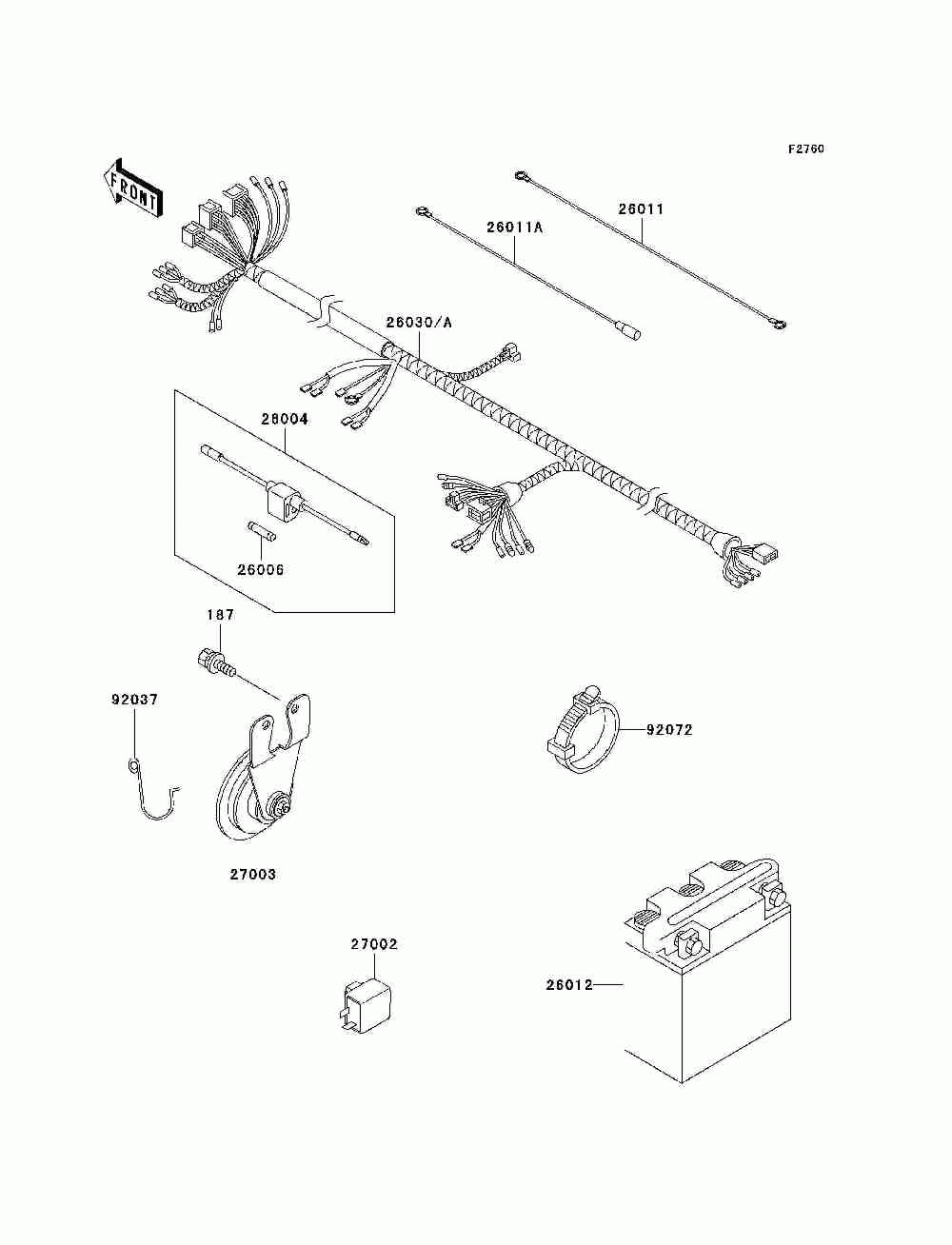 F2760

FRONT

26011

26011A

26030/A

26004

26006

187

92037

92072

27003

27002

26012