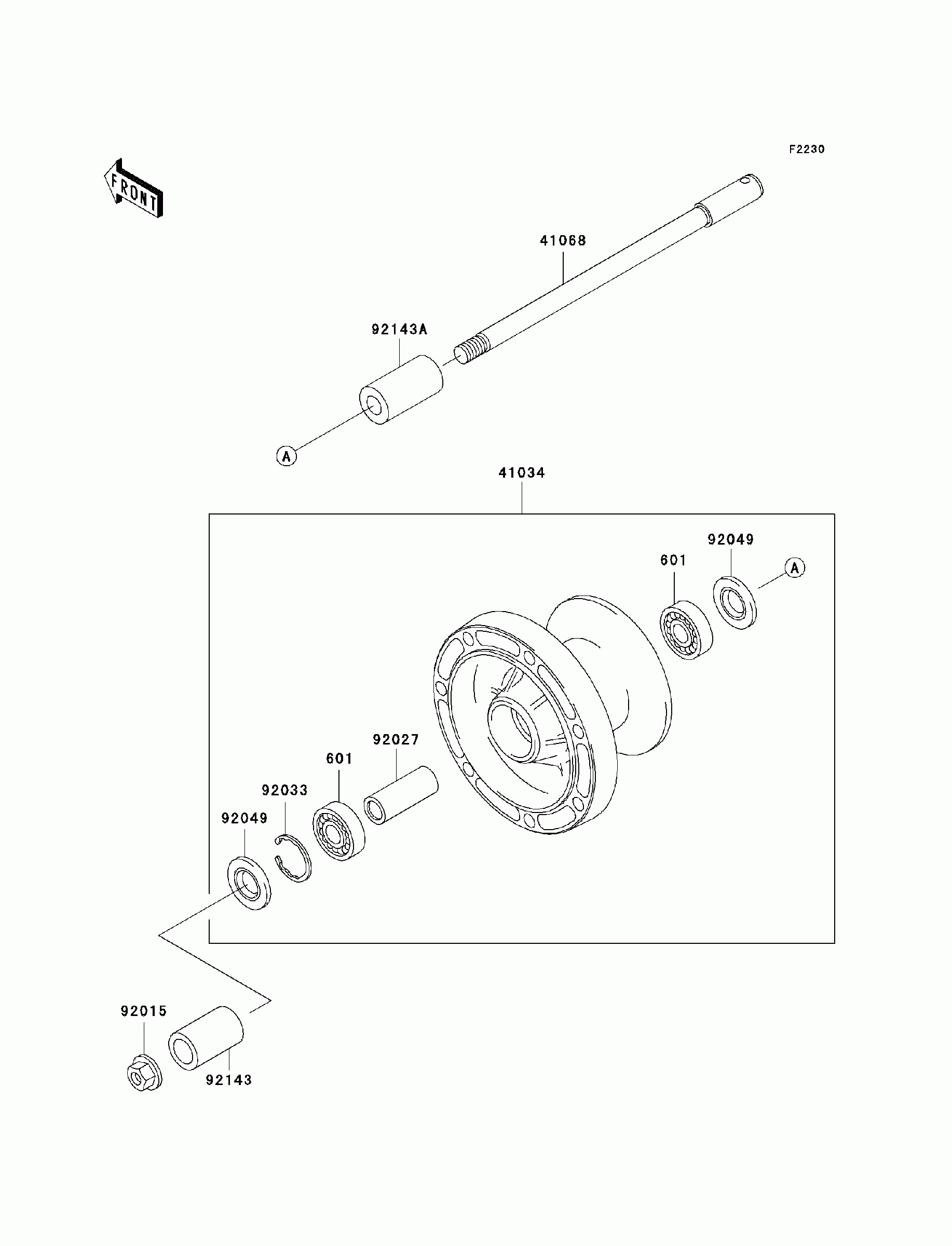 F2230

FRONT

41068

92143A

A

41034

92049

601

A

92027

601

92033

92049

92015

92143