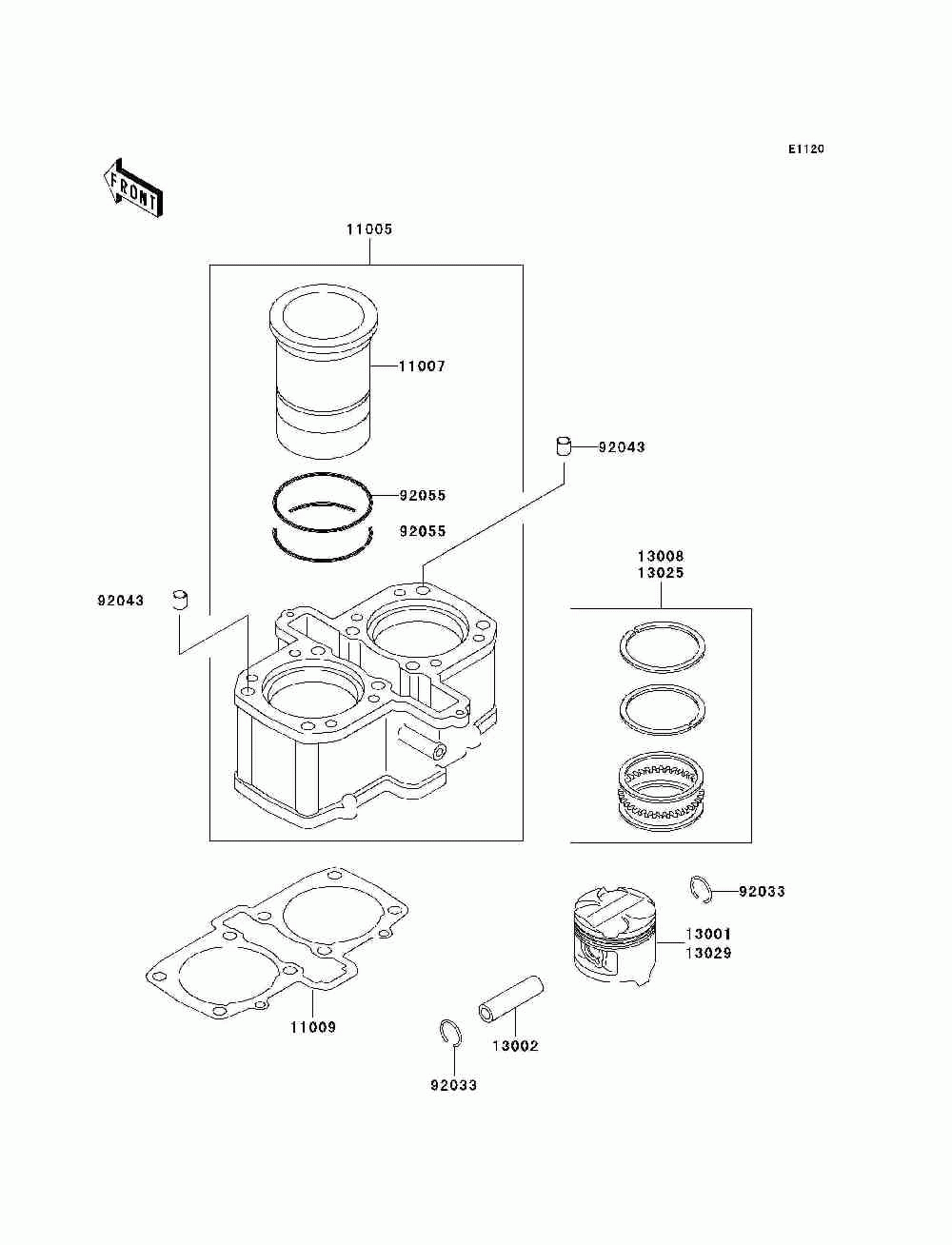 E1120

FRONT

11005

11007

92043

92055

92055

13008
13025

92043

92033

13001
13029

11009

13002

92033