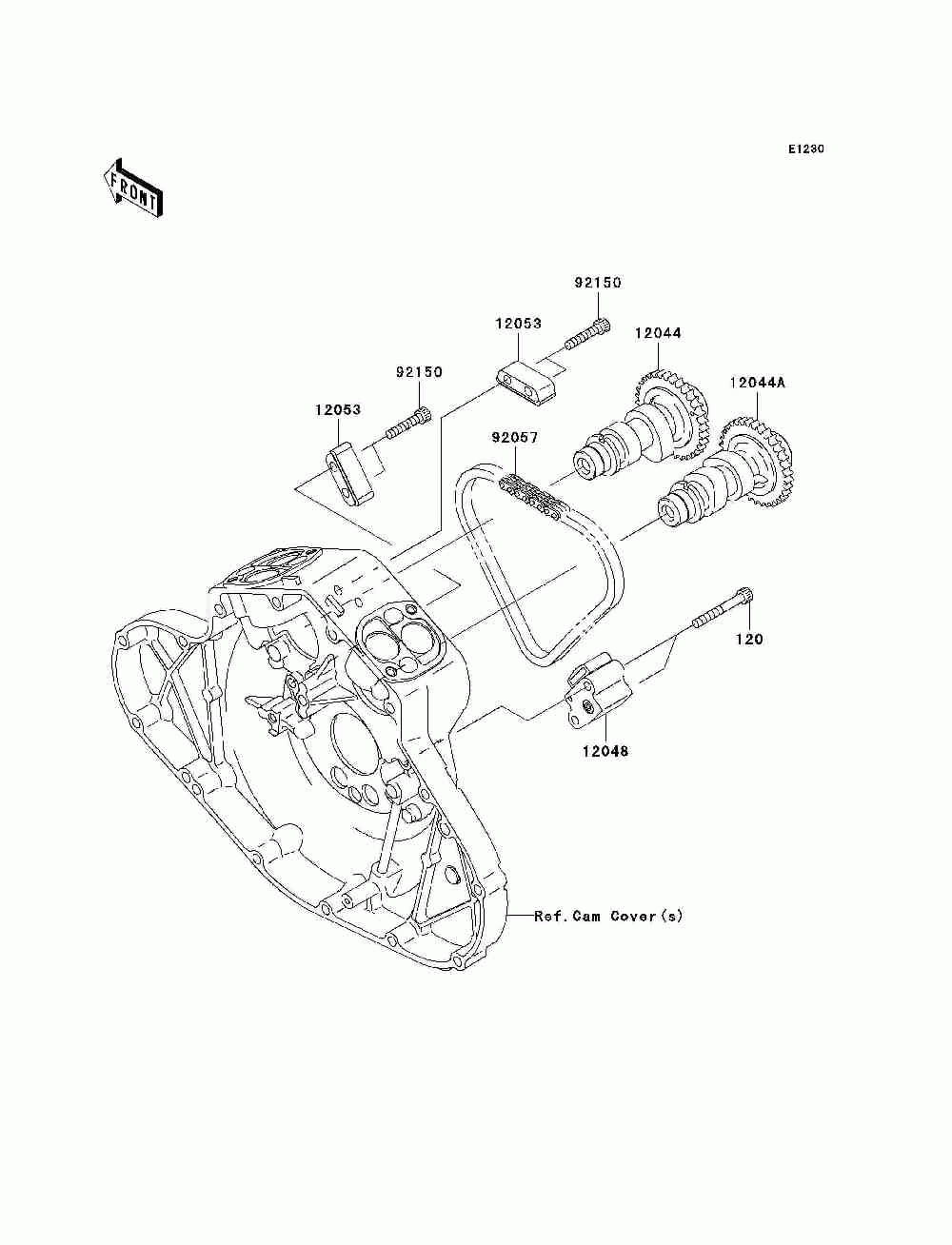 E1230

FRONT

92150

12053

12044

92150

12044A

12053

92057

120

12048

Ref.Cam Cover(s)