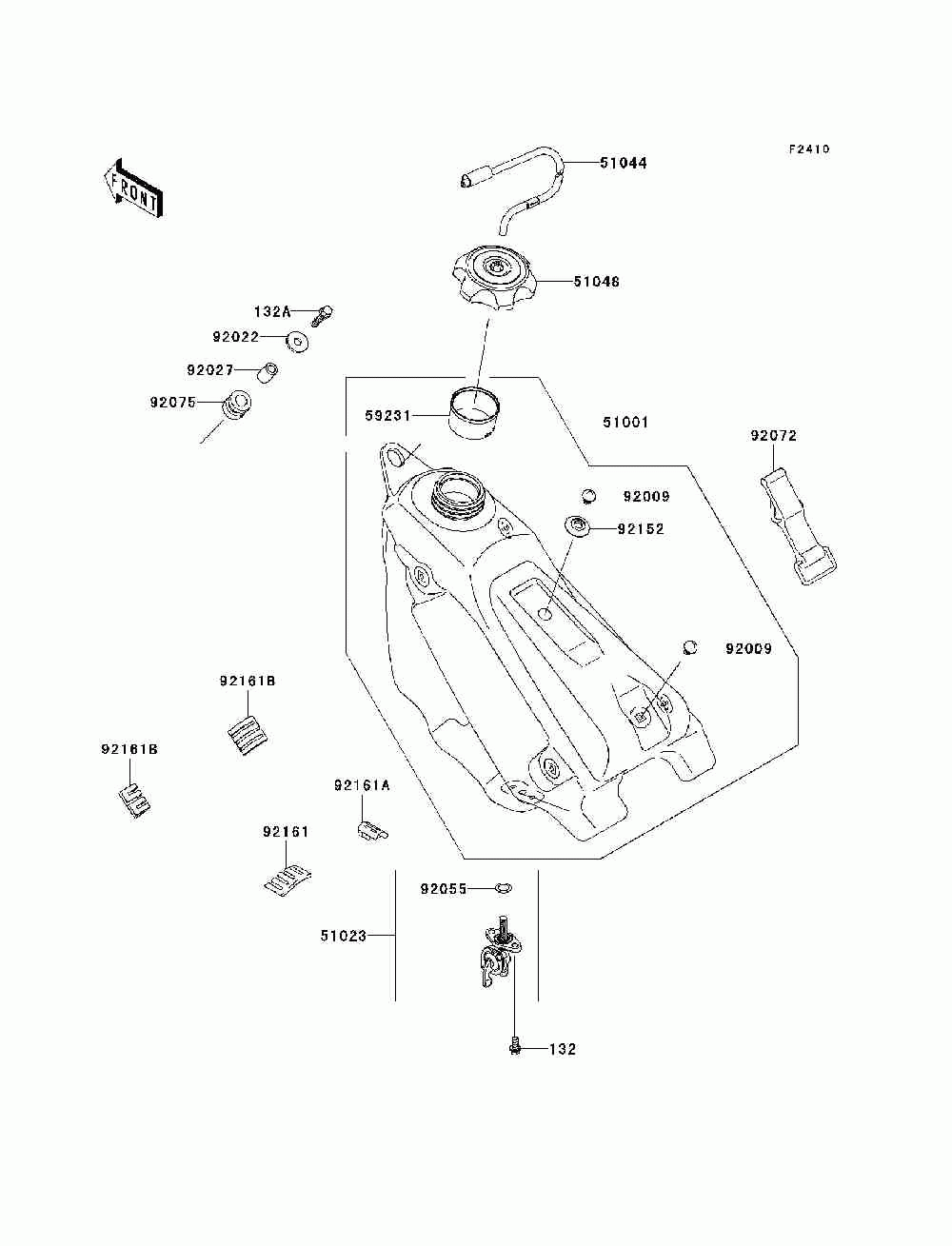 F2410

FRONT

51044

51046

132A

92022

92027

92075

59231

51001

92072

92009

92152

92009

92161B

92161B

92161A

92161

92055

51023

132