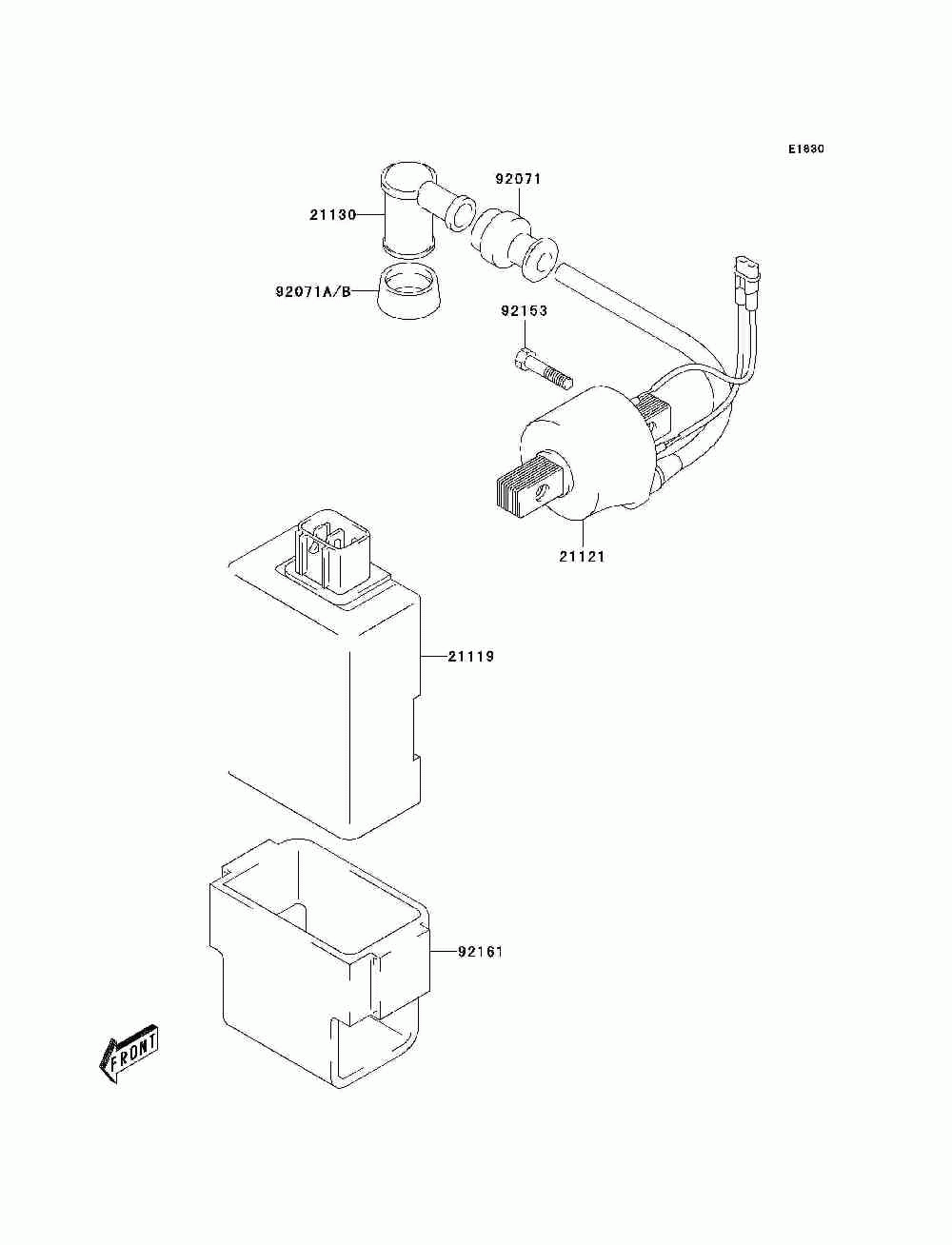 E1830

92071

21130

92071A/B

92153

21121

21119

92161

FRONT