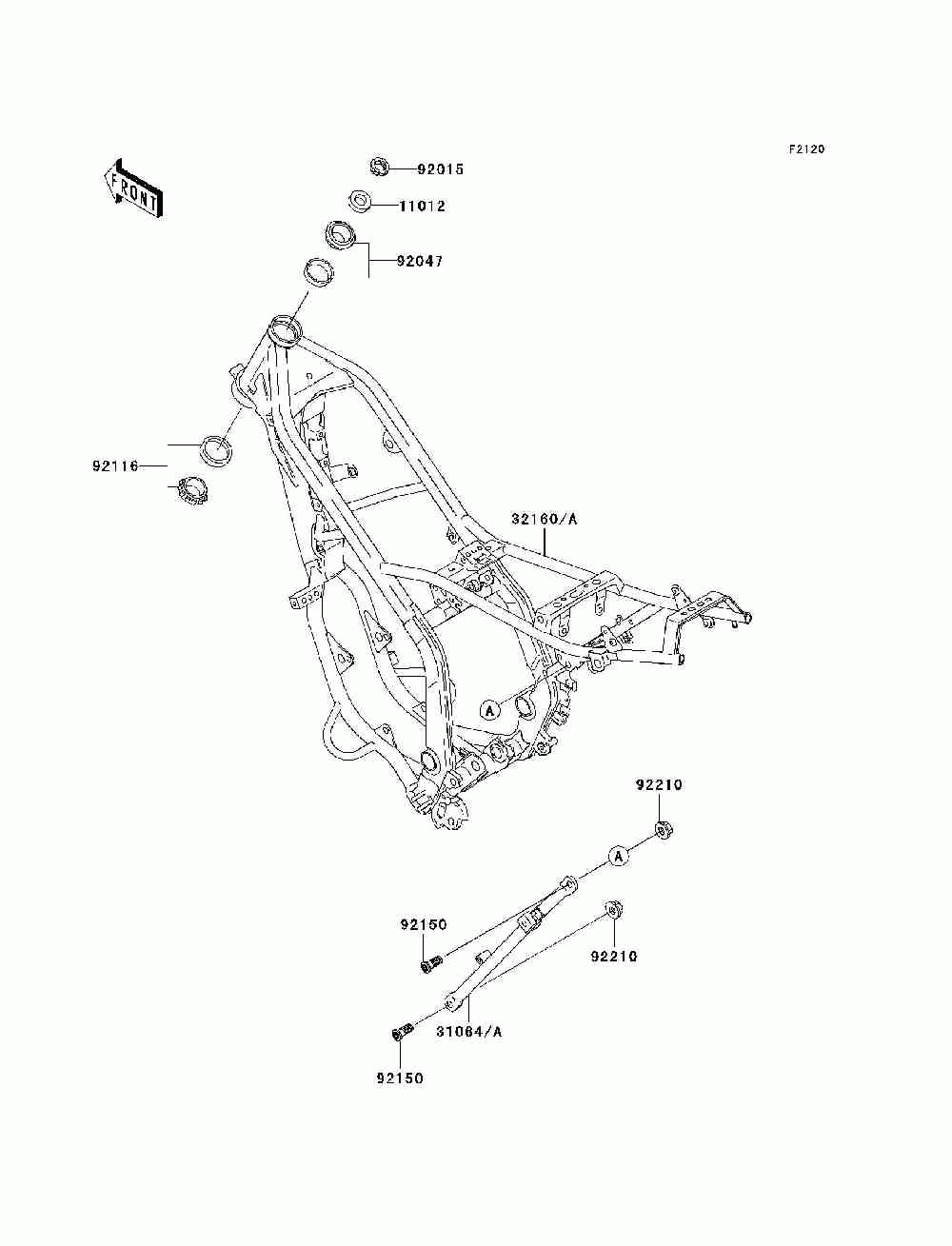 F2120

FRONT

92015

11012

92047

92116

32160/A

A

92210

A

92150

92210

31064/A

92150