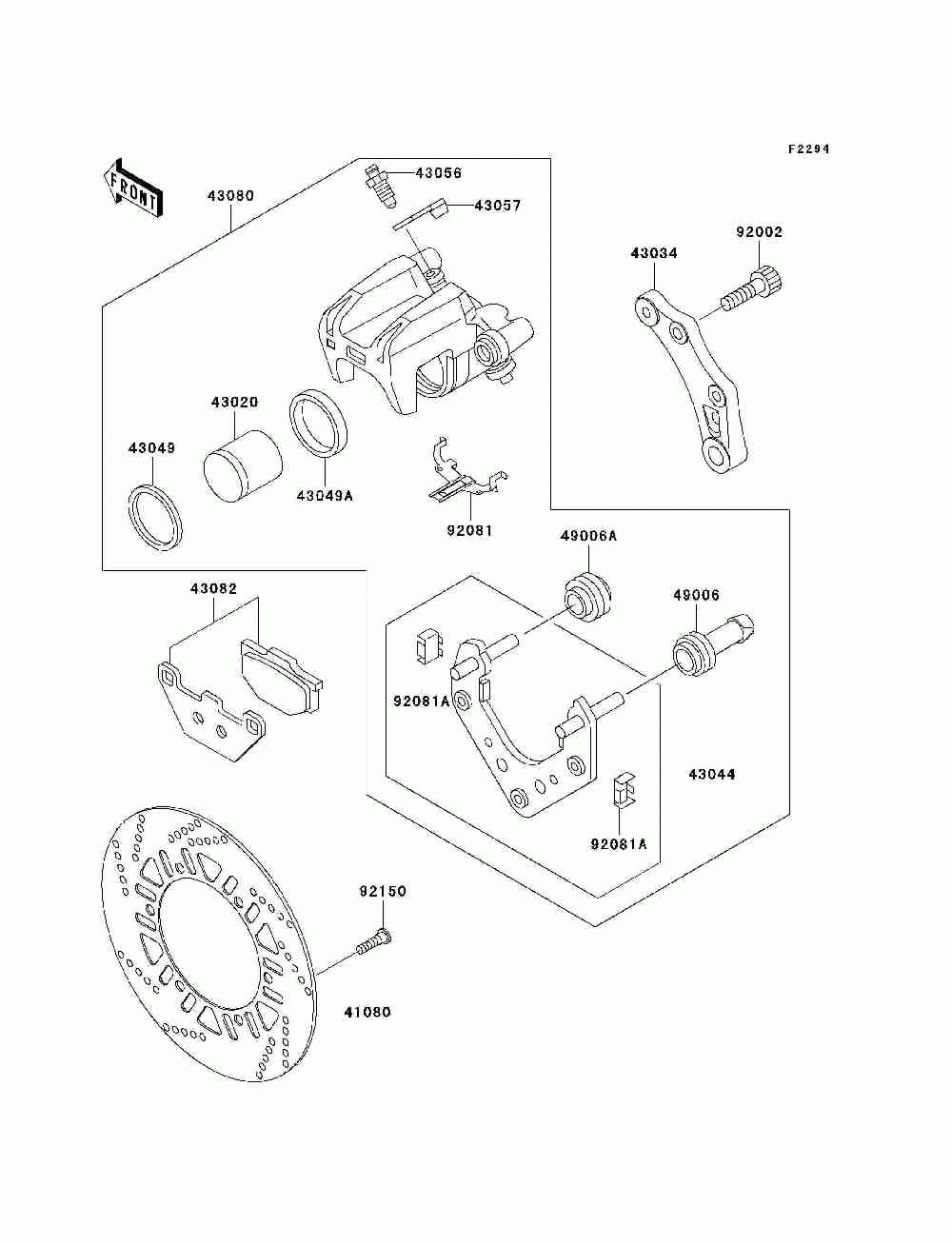 F2294

FRONT

43080

43056

43057

43034

92002

43020

43049

43049A

92081

49006A

49006

43082

92081A

43044

92081A

92150

41080