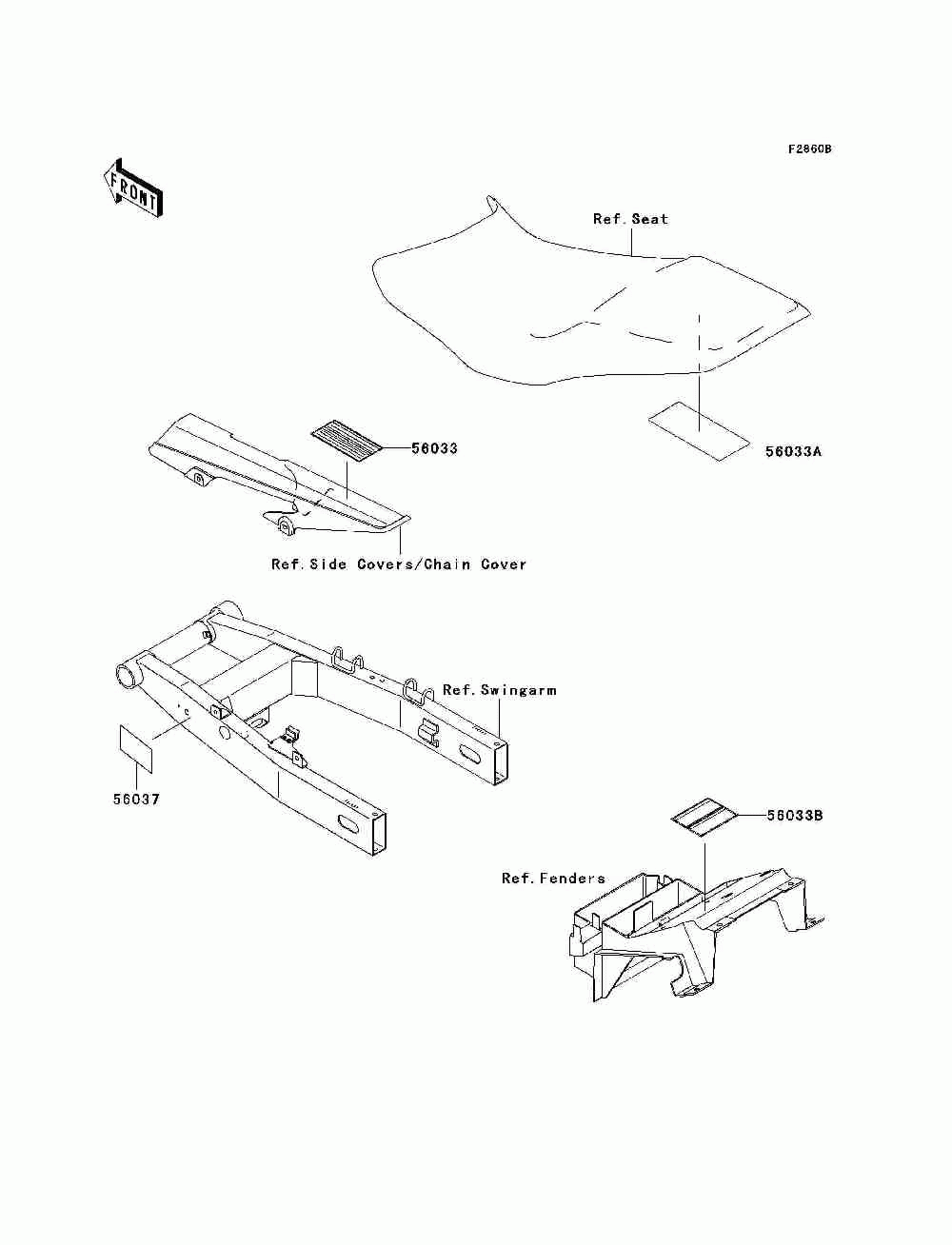 F2860B

FRONT

Ref.Seat

56033

56033A

Ref.Side Covers/Chain Cover

Ref.Swingarm

56037

56033B

Ref.Fenders