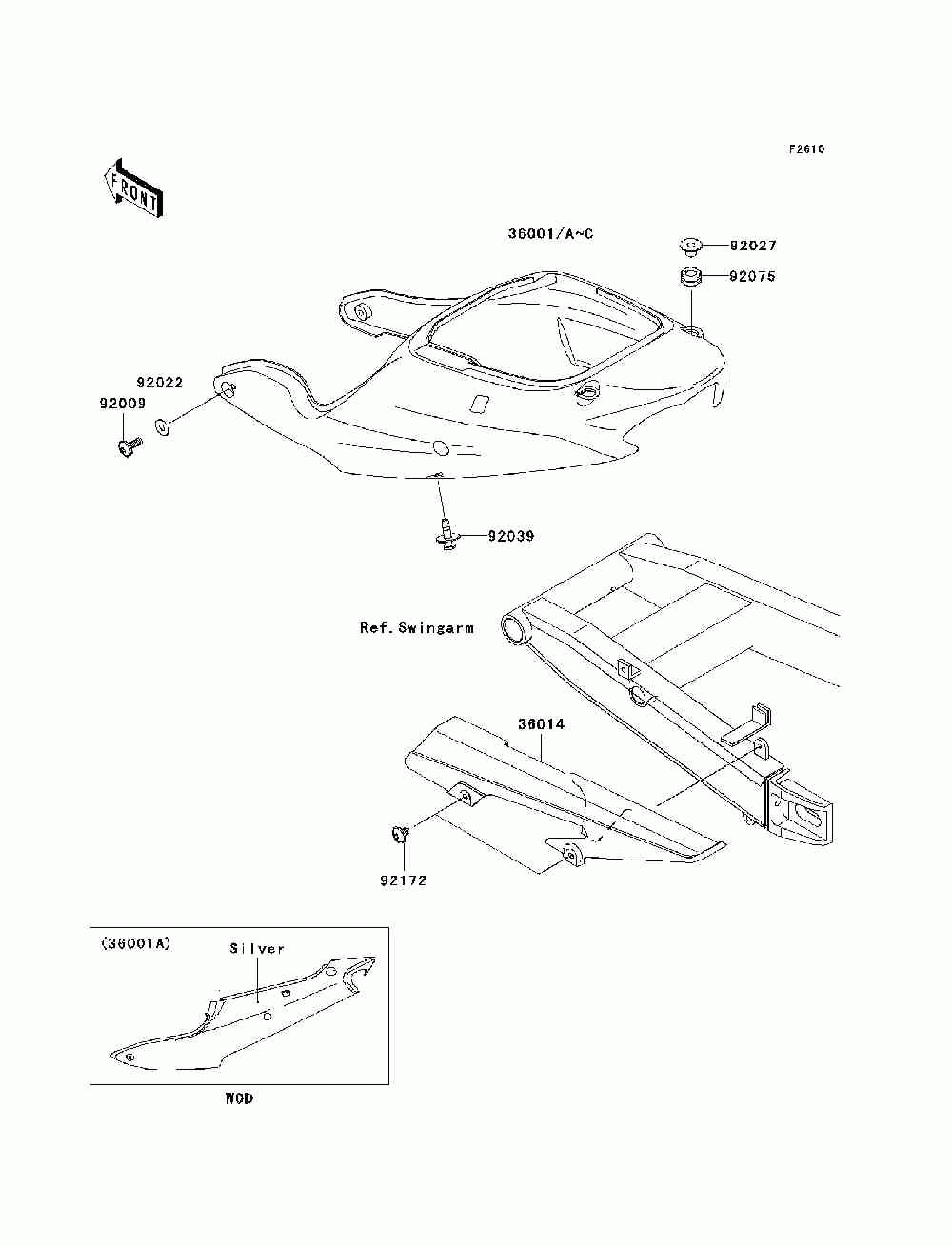 F2610

FRONT

36001/A~C

92027

92075

92022

92009

92039

Ref.Swingarm

36014

92172

(36001A)

Silver

WOD