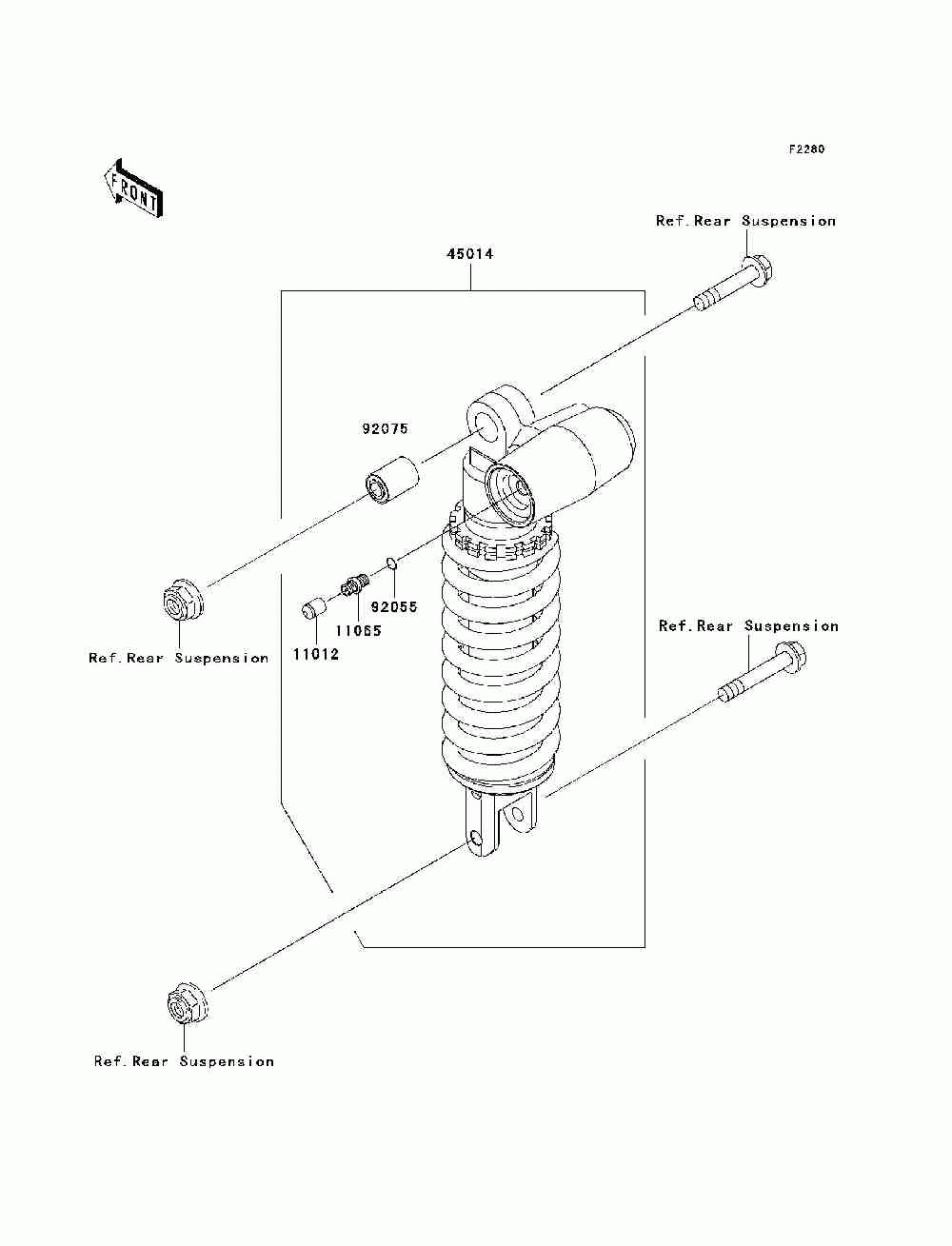 F2280

FRONT

Ref.Rear Suspension

45014

92075

92055

11065

11012

Ref.Rear Suspension

Ref.Rear Suspension

Ref.Rear Suspension