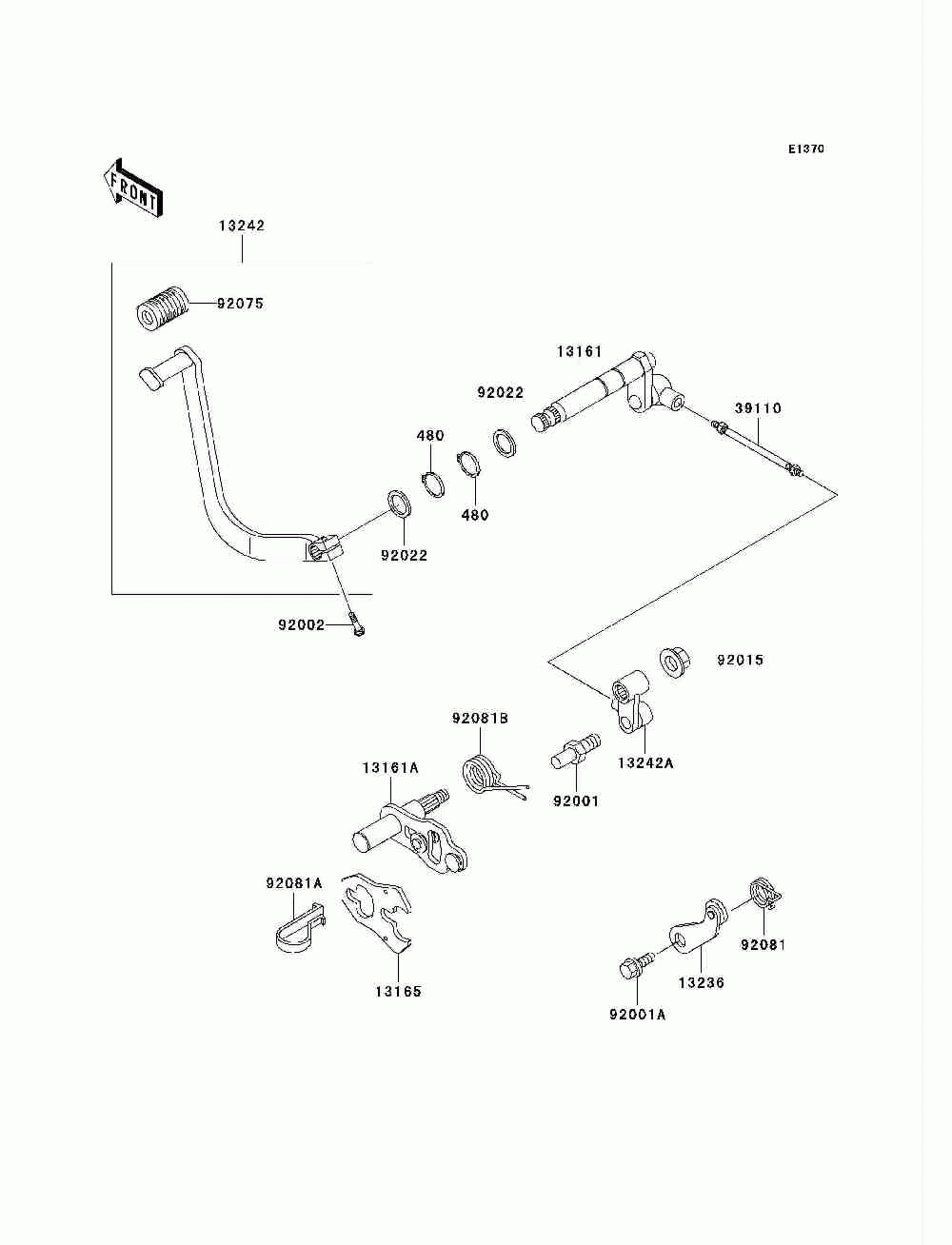 E1370

FRONT

13242

92075

13161

92022

39110

480

480

92022

92002

92015

92081B

13242A

13161A

92001

92081A

13165

92081

13236

92001A