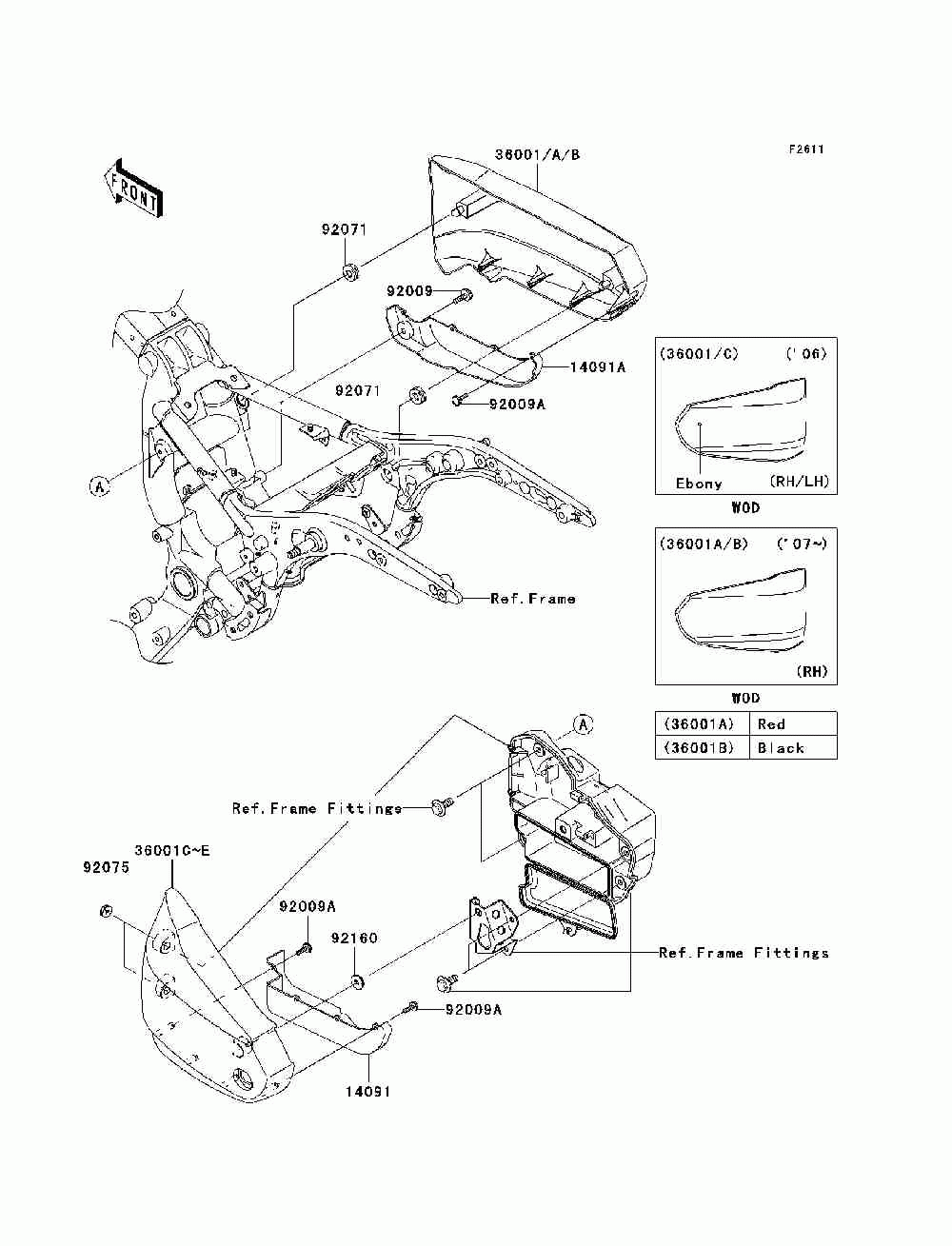 F2611

FRONT

36001/A/B

92071

92009

14091A

92071

92009A

A

Ref.Frame

(36001/C) ('06)

Ebony (RH/LH)

W0D

(36001A/B) ('07~)

(RH)

W0D

| (36001A) | Red |
|---|---|
| (36001B) | Black |

A

Ref.Frame Fittings

36001C~E

92075

92009A

92160

Ref.Frame Fittings

92009A

14091