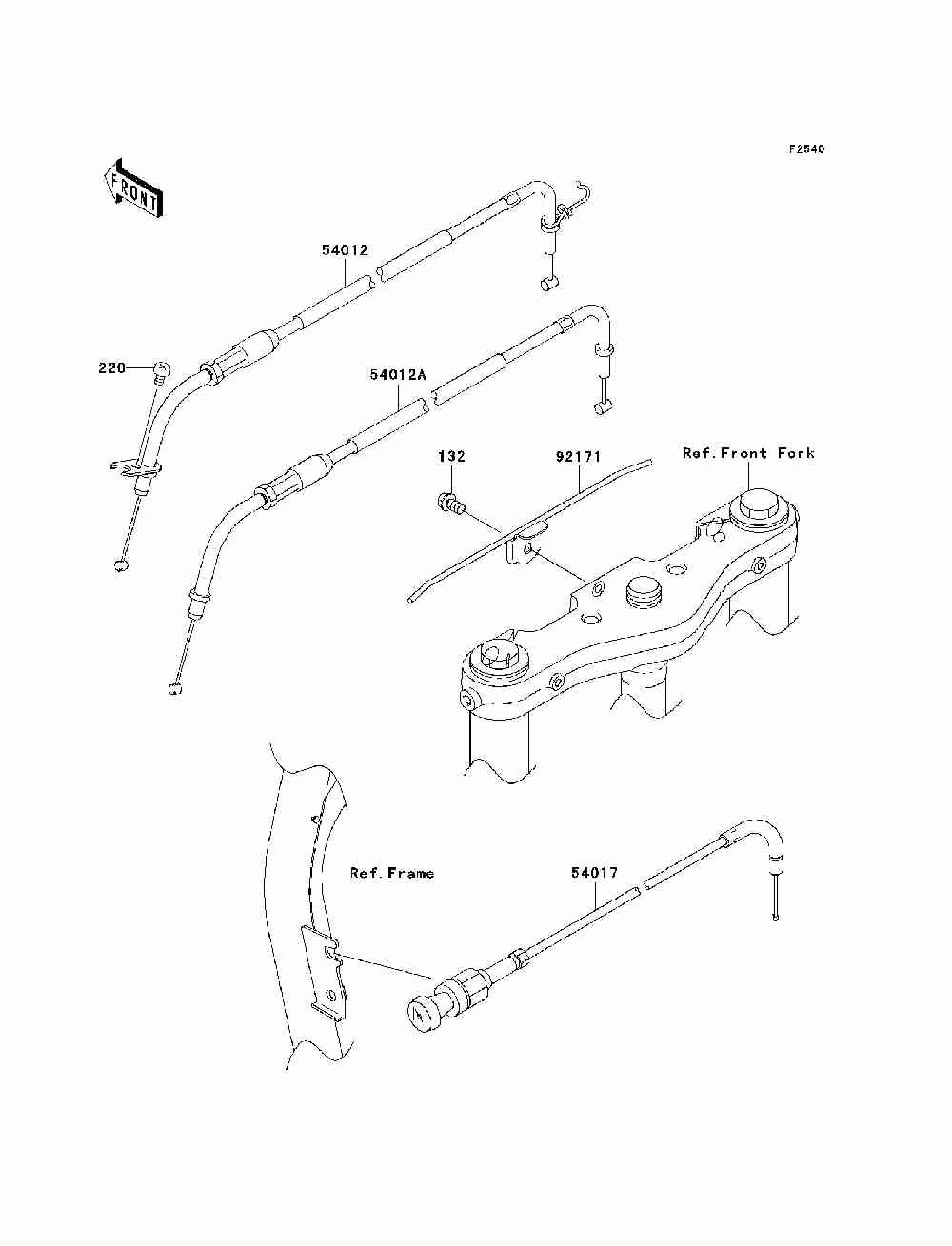 F2540

FRONT

54012

220

54012A

132

92171

Ref.Front Fork

Ref.Frame

54017