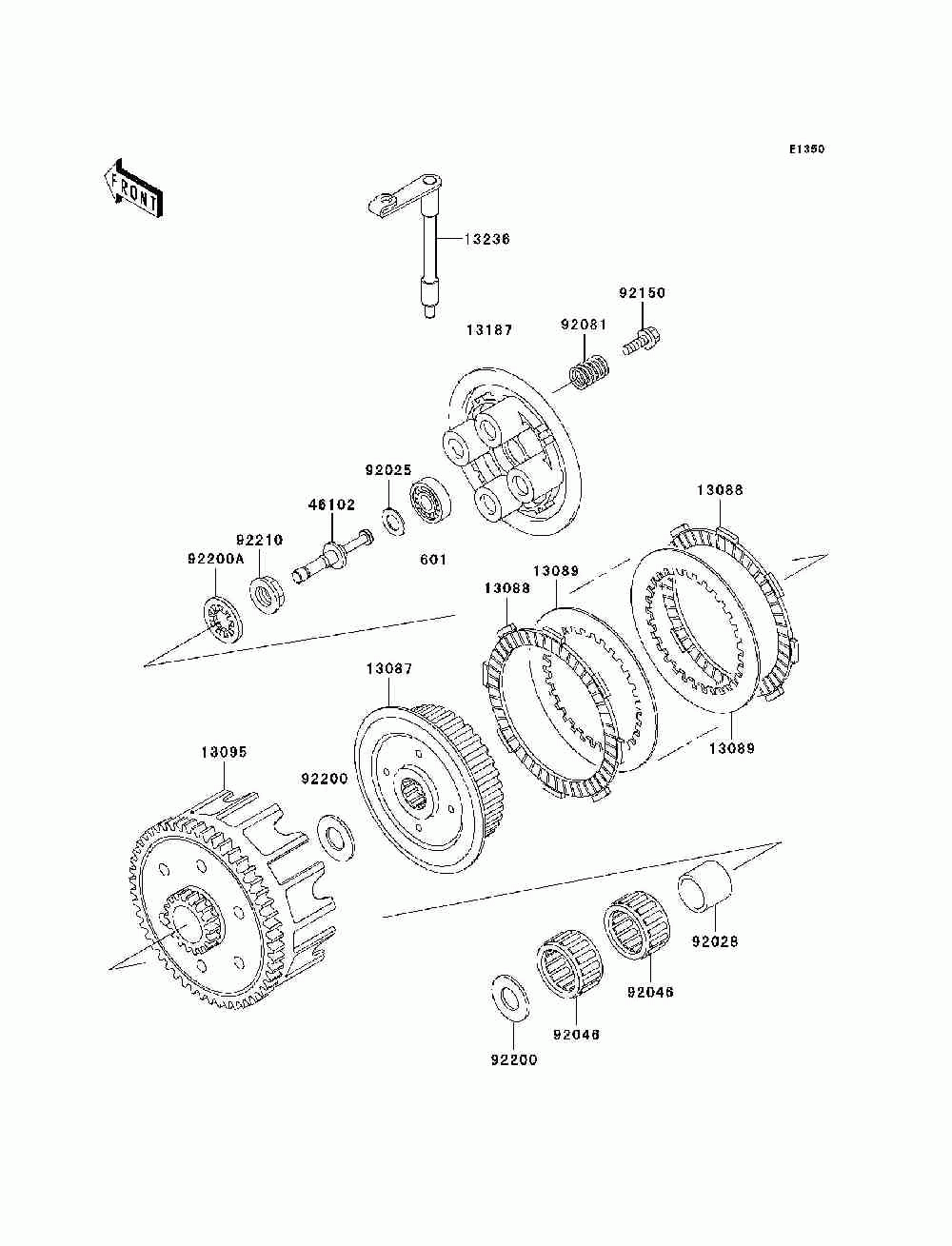 E1350

FRONT

13236

92150

13187

92081

92025

46102

92210

92200A

601

13088

13089

13088

13087

13089

13095

92200

92028

92046

92046

92200