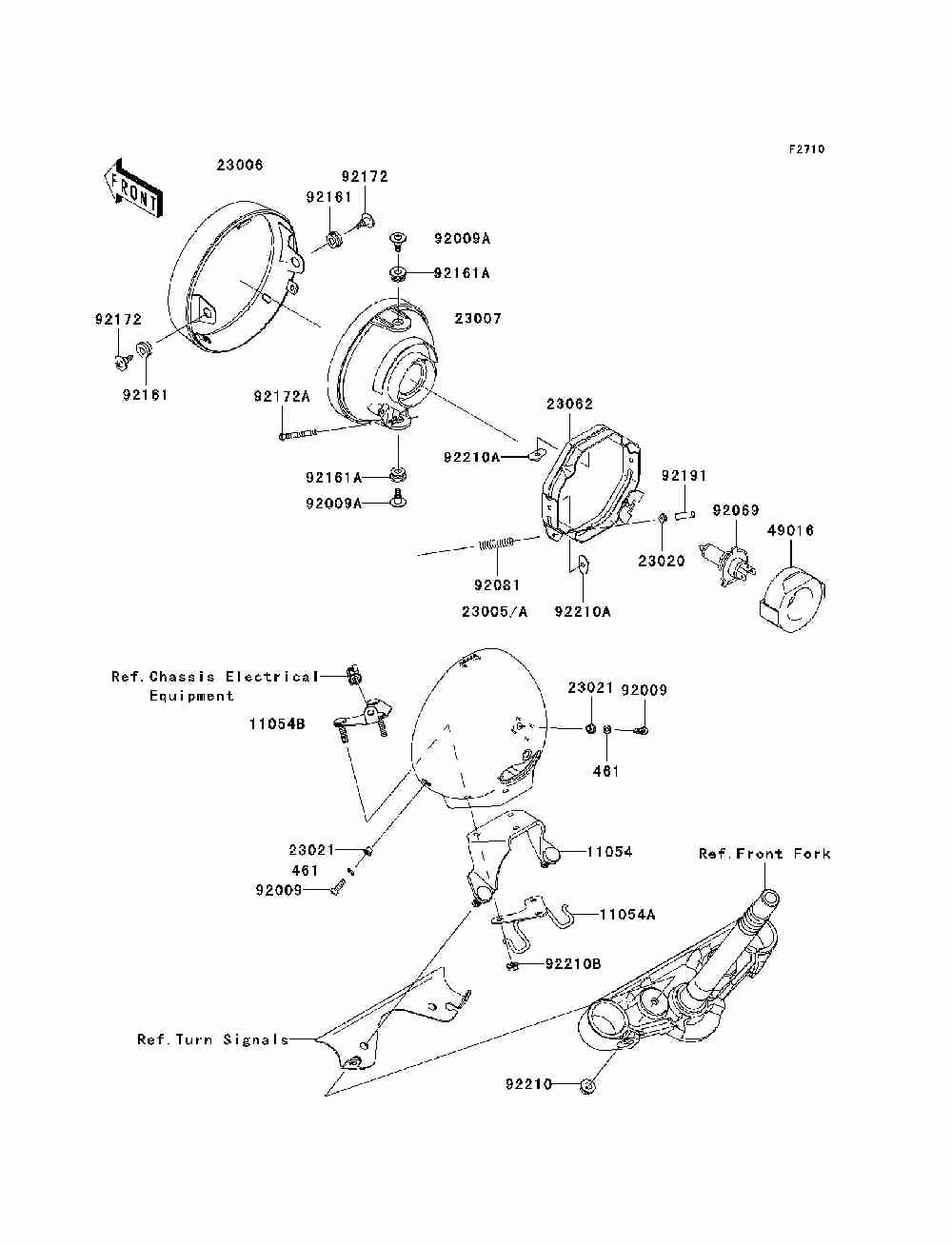 F2710

FRONT

23006

92172

92161

92009A

92161A

23007

92172

92161

92172A

23062

92210A

92161A

92009A

92191

92069

49016

23020

92081

23005/A

92210A

Ref.Chassis Electrical Equipment

11054B

23021

92009

461

23021

461

92009

11054

Ref.Front Fork

11054A

92210B

Ref.Turn Signals

92210