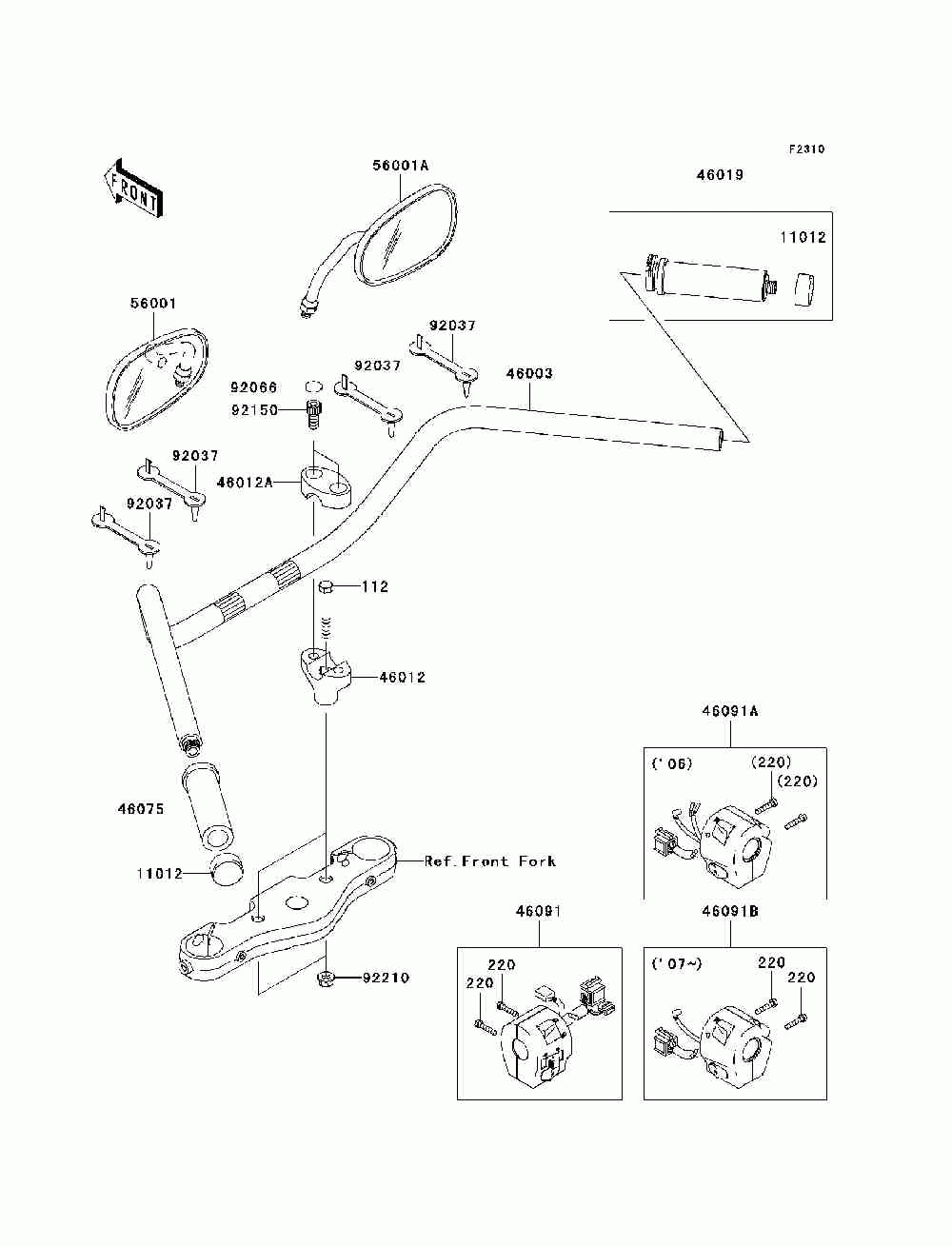 F2310

FRONT

56001A

46019

11012

56001

92037

92037

46003

92066

92150

92037

46012A

92037

112

46012

46091A

('06)

(220)

(220)

46075

11012

Ref.Front Fork

46091

46091B

220

220

('07~)

220

220

92210