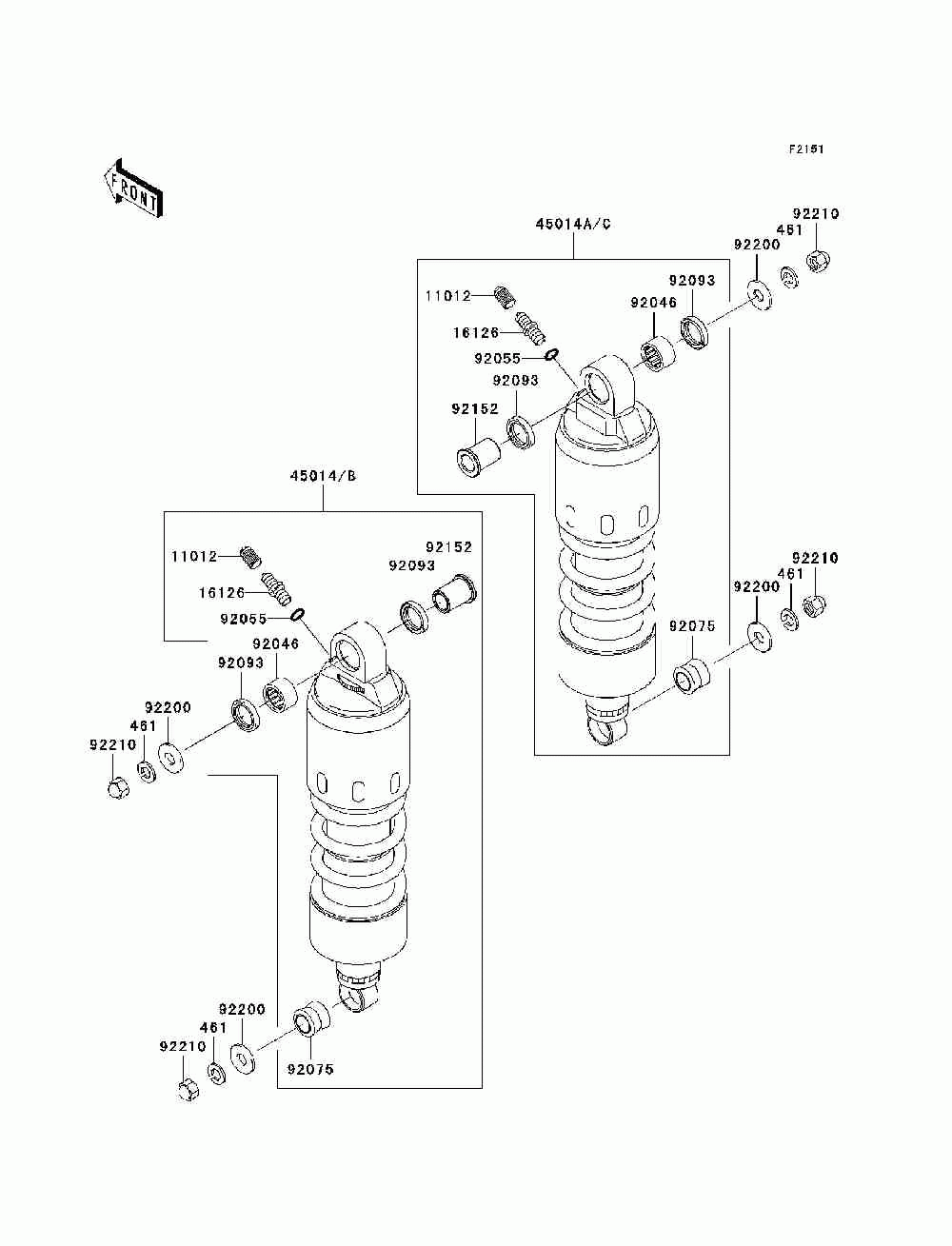 F2151

FRONT

45014A/C

92210
461
92200
92093
92046
11012
16126
92055
92093
92152

92210
461
92200
92075

45014/B

11012
16126
92055
92152
92093
92046
92093
92200
461
92210

92200
461
92210
92075