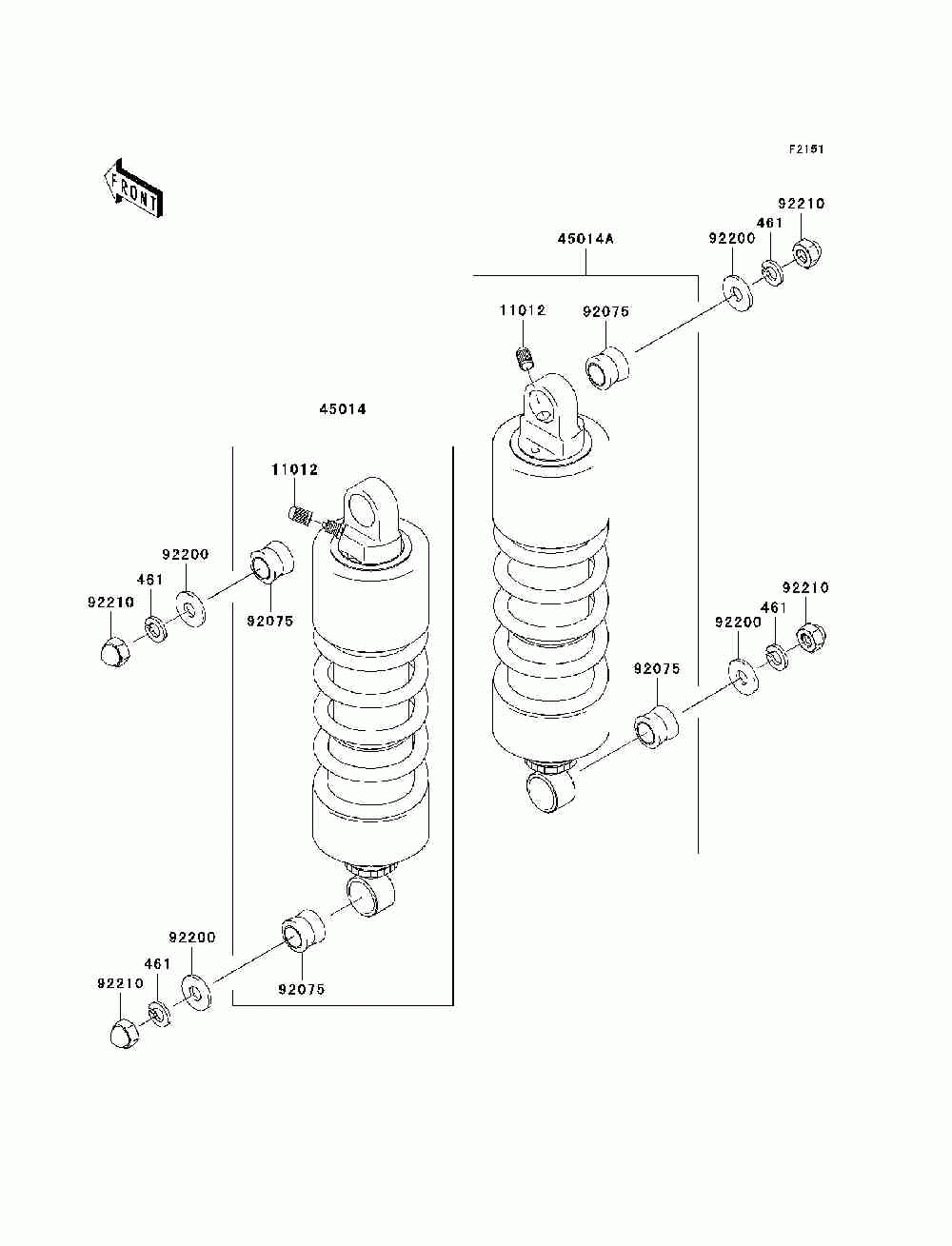 F2151

FRONT

45014A

92210
461
92200

11012
92075

45014

11012

92200
461
92210
92075

92210
461
92200

92075

92200
461
92210

92075