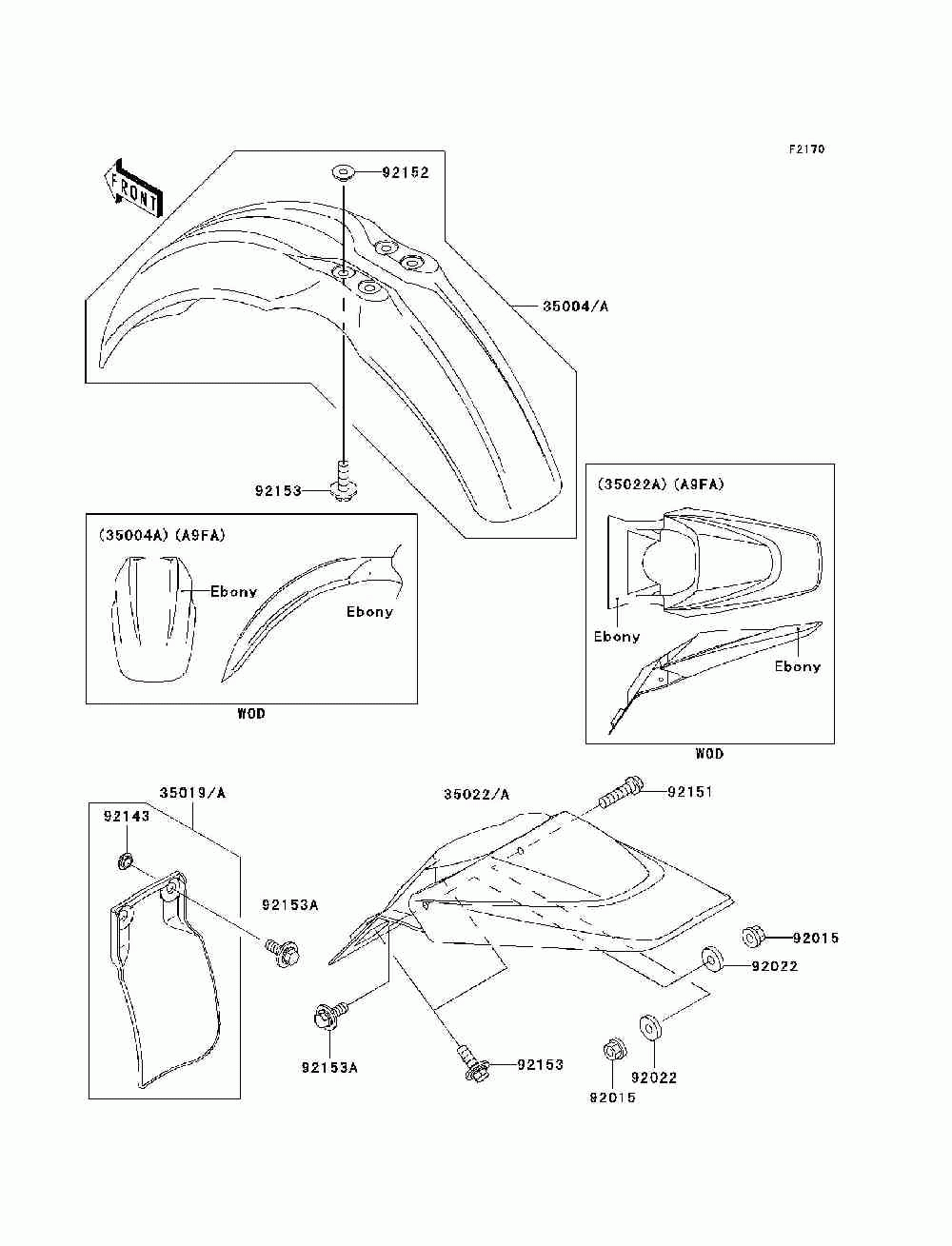 F2170

FRONT

92152

35004/A

92153

(35004A) (A9FA)

Ebony

Ebony

WOD

(35022A) (A9FA)

Ebony

Ebony

WOD

35019/A

92143

92153A

35022/A

92151

92015

92022

92153A

92153

92022

92015