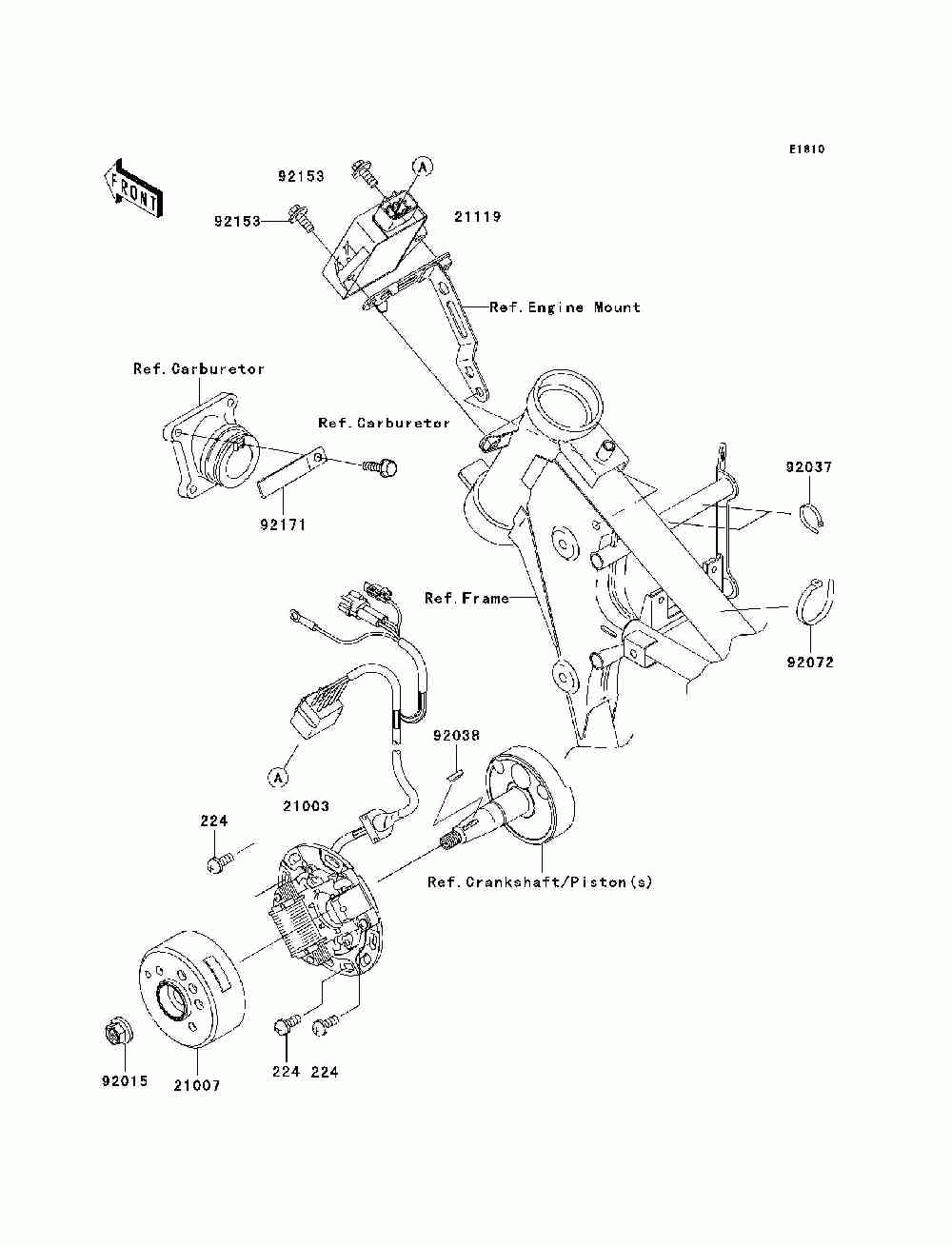 E1810

FRONT

92153
A
92153
21119
Ref.Engine Mount

Ref.Carburetor
Ref.Carburetor
92171

92037
Ref.Frame
92072

92038
A
21003
224
Ref.Crankshaft/Piston(s)

92015
21007
224 224