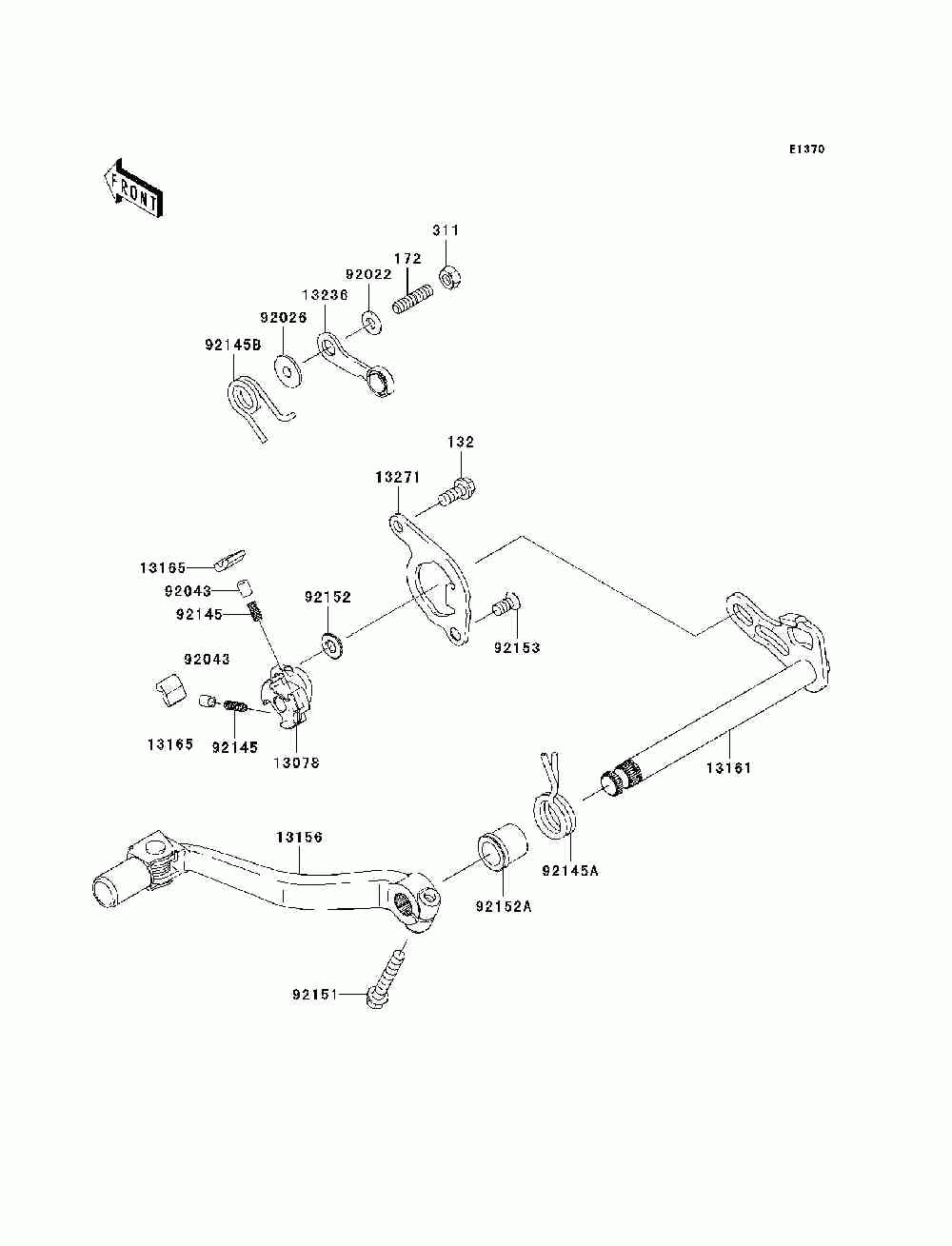 E1370

FRONT

311
172
92022
13236
92026
92145B

132
13271

13165
92043
92145
92152
92153

92043

13165
92145
13078

13161

13156
92145A
92152A

92151