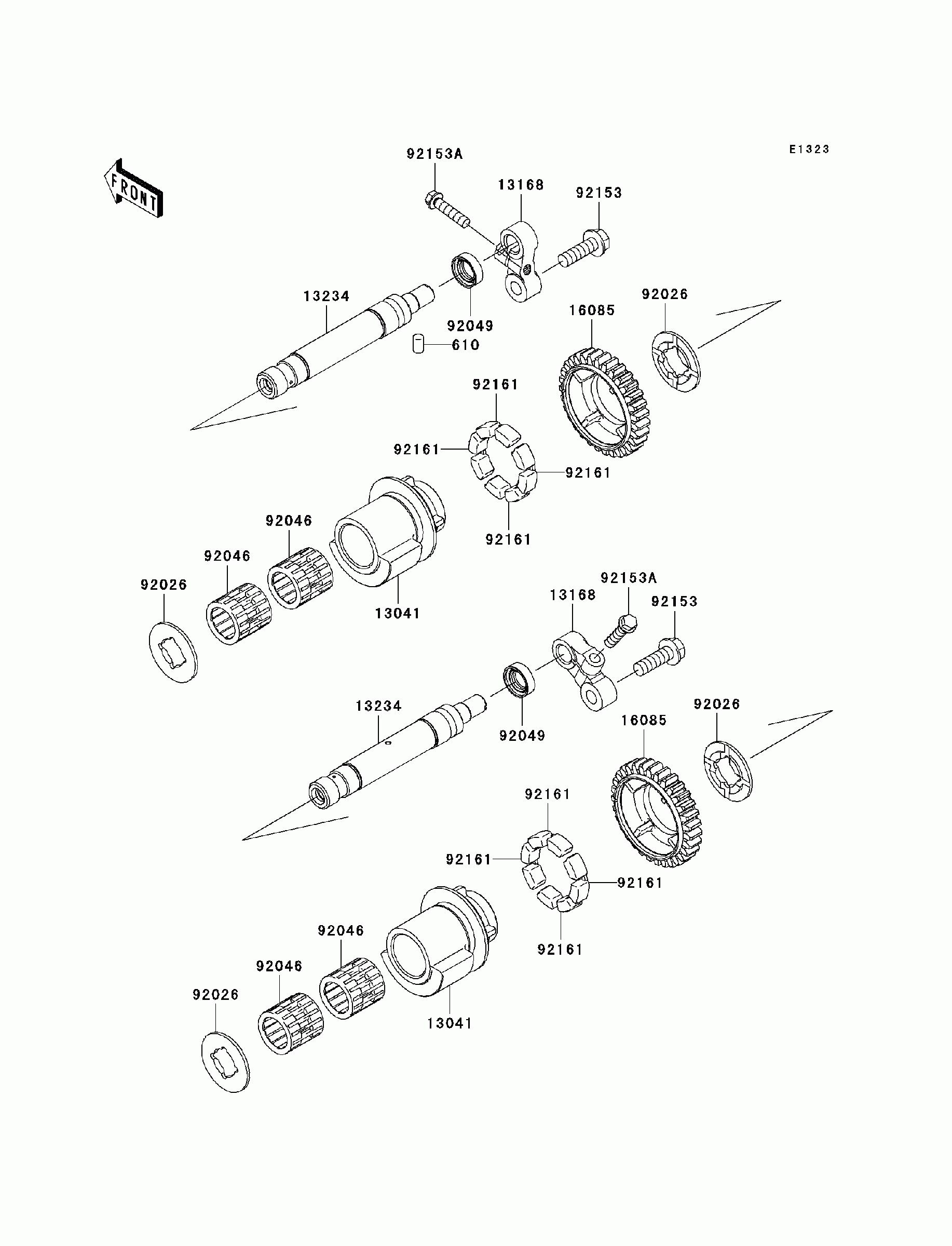 E1323

FRONT

92153A
13168
92153
13234
92049
610
16085
92026
92161
92161
92161
92161
92046
92046
92026
13041
92153A
13168
92153
13234
92049
16085
92026
92161
92161
92161
92161
92046
92046
92026
13041