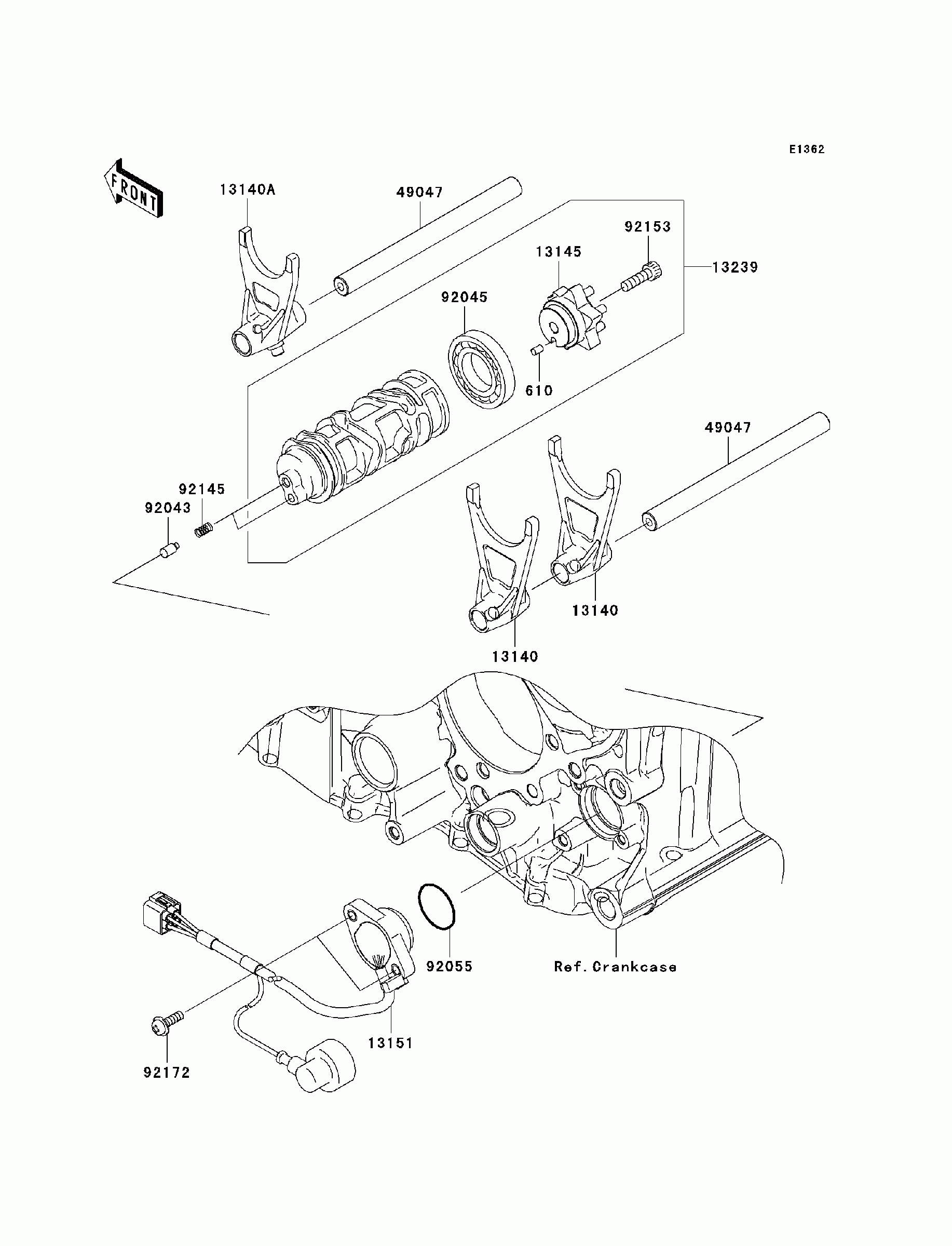 E1362

FRONT

13140A

49047

92153

13145

13239

92045

610

49047

92145

92043

13140

13140

92055

Ref.Crankcase

13151

92172