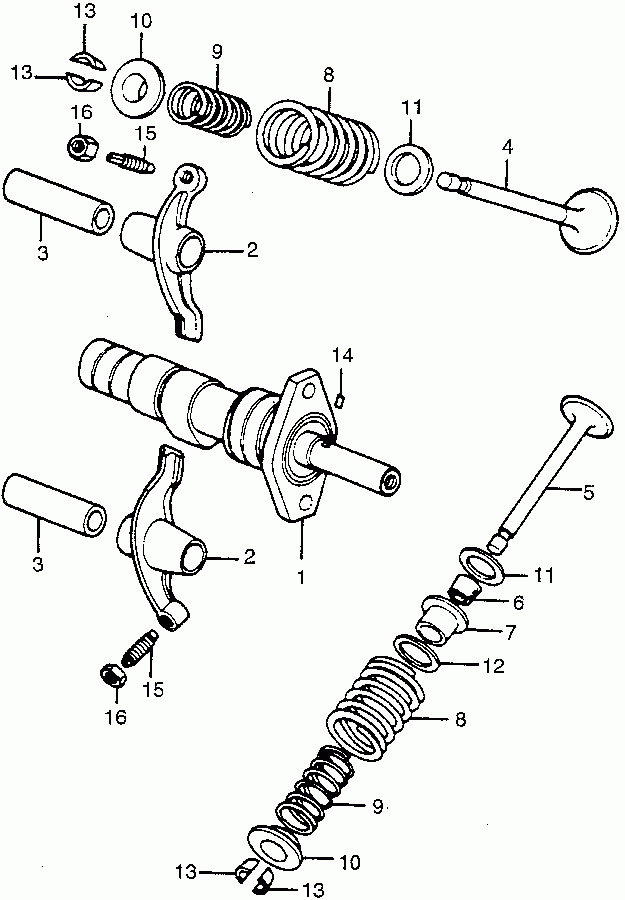 13
10
9
8
13
16
15
11
4
3
2
14
3
2
1
5
11
6
7
12
15
16
8
9
10
13
13