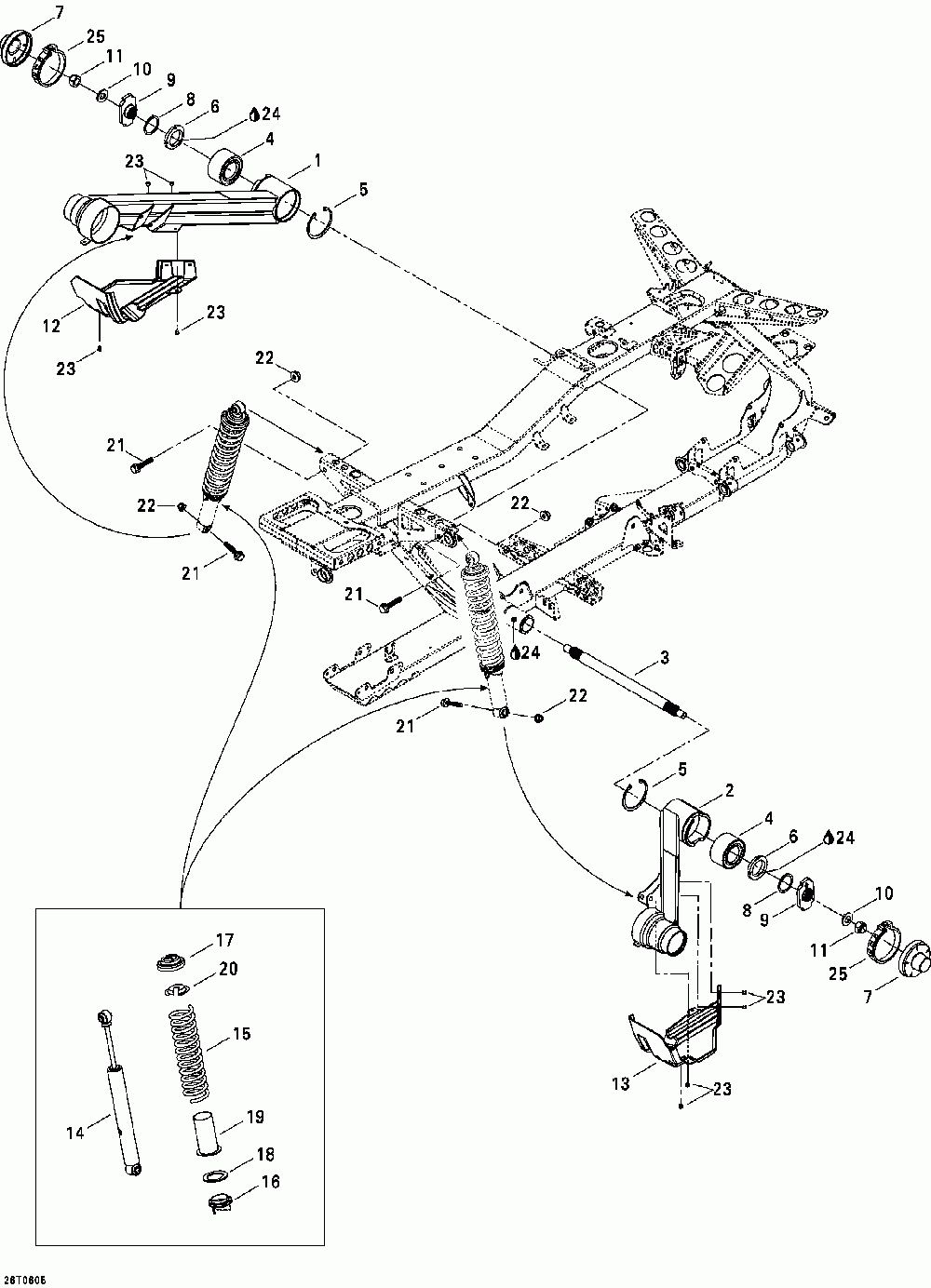 7
25
11
10
9
8
6
24
4
23
1
5
12
23
23
22
21
22
21
22
21
24
3
21
22
5
2
4
6
24
8
9
10
11
25
7
23
13
23
17
20
15
14
19
18
16
26T0606