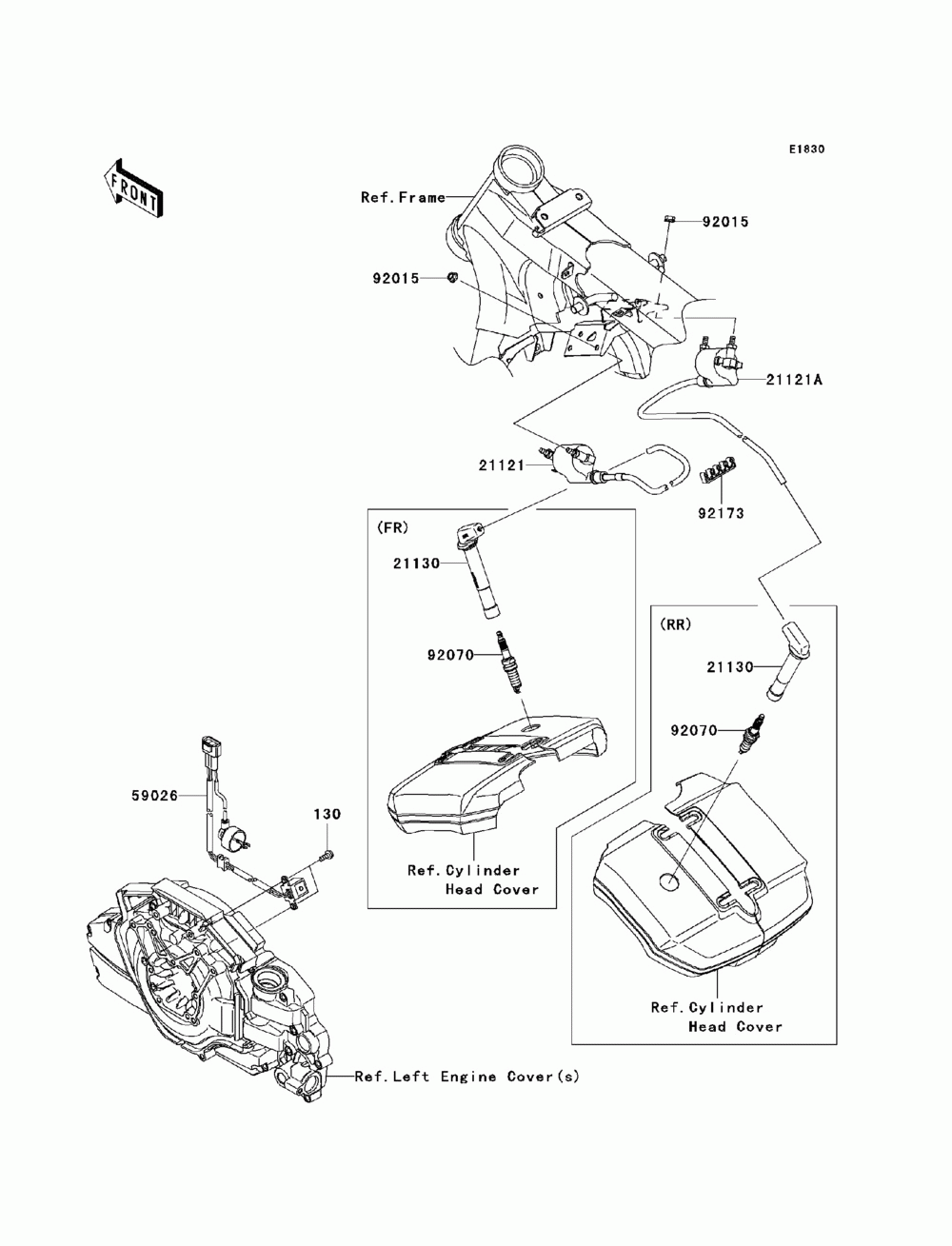 E1830

FRONT

Ref.Frame

92015

92015

21121A

21121

92173

(FR)

21130

92070

Ref.Cylinder Head Cover

(RR)

21130

92070

Ref.Cylinder Head Cover

59026

130

Ref.Left Engine Cover(s)