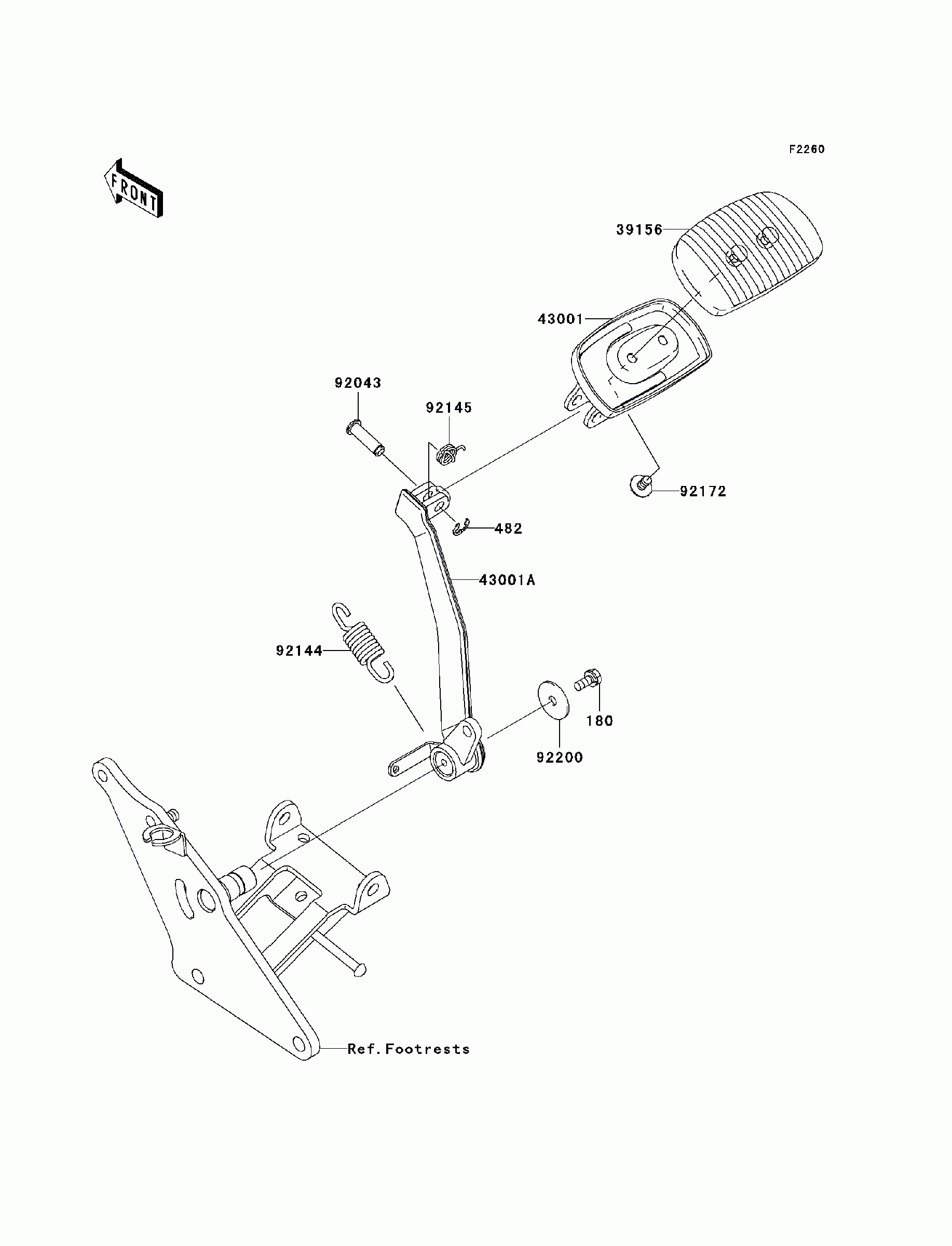 F2260

FRONT

39156

43001

92043

92145

92172

482

43001A

92144

180

92200

Ref.Footrests