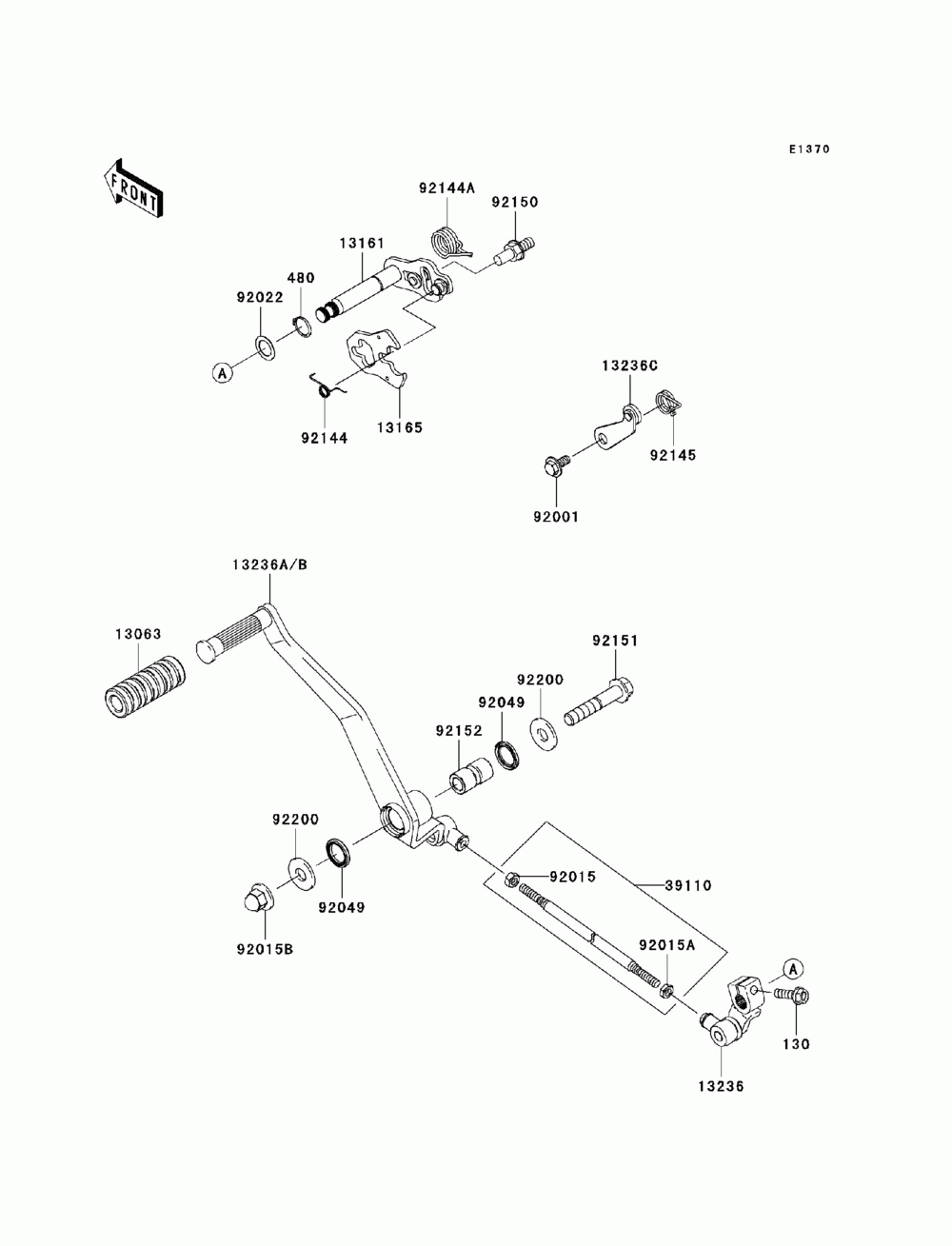 E1370

FRONT

92144A
92150
13161
480
92022
A
92144
13165

13236C
92145
92001

13236A/B
13063
92151
92200
92049
92152
92200
92049
92015B
92015
39110
92015A
A
130
13236