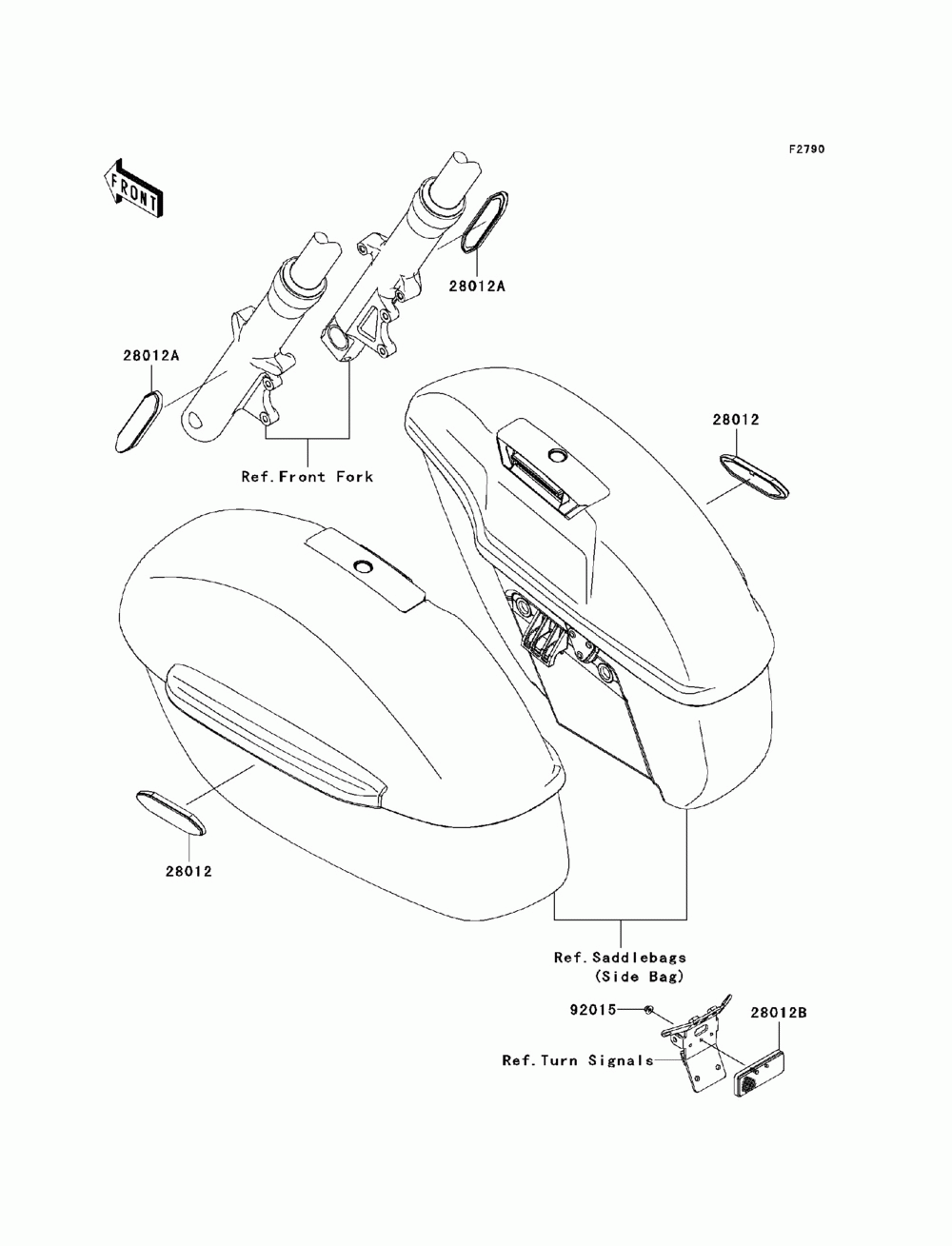 F2790

FRONT

28012A

28012A

Ref.Front Fork

28012

28012

Ref.Saddlebags
(Side Bag)

92015

28012B

Ref.Turn Signals