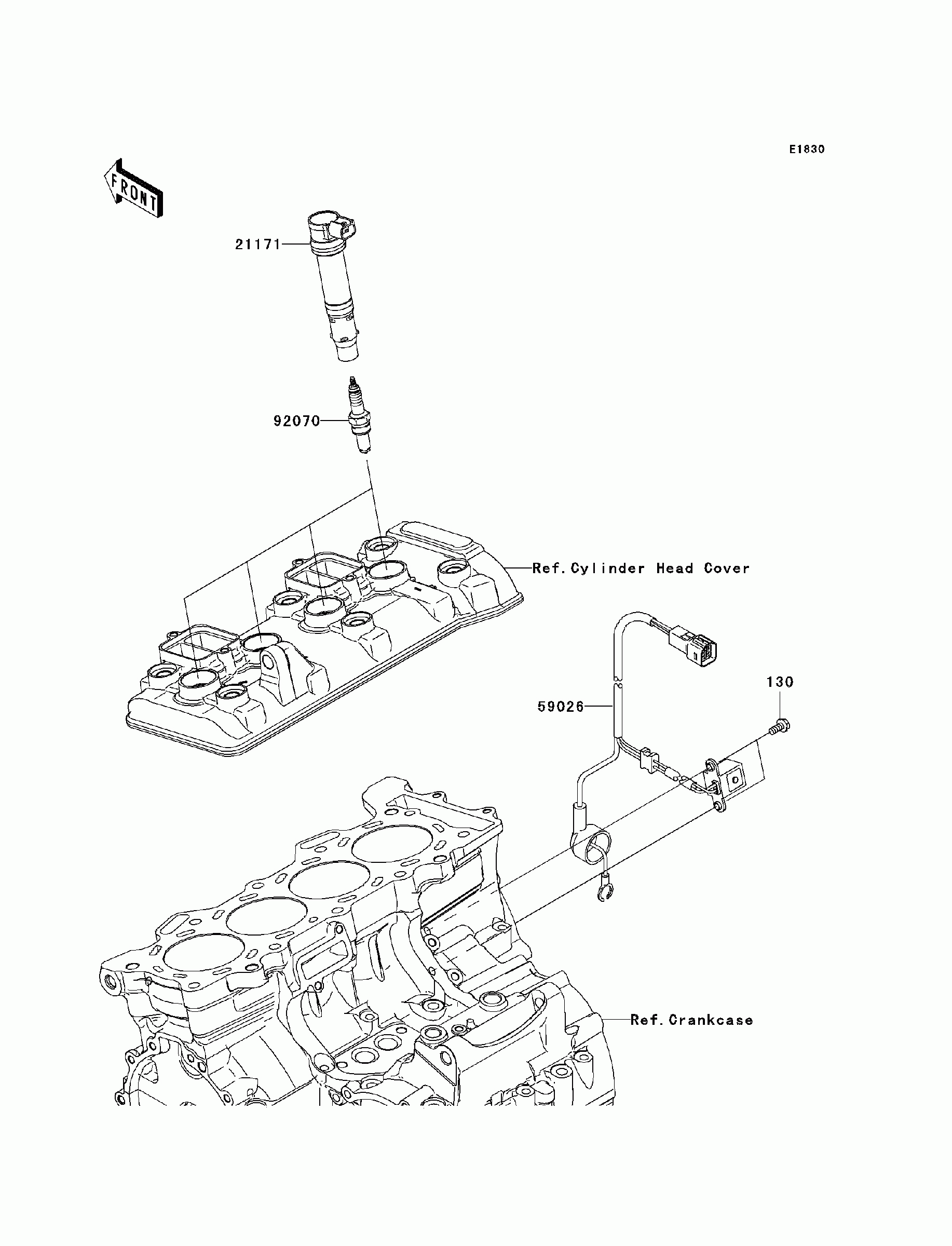 E1830

FRONT

21171

92070

Ref.Cylinder Head Cover

130

59026

Ref.Crankcase