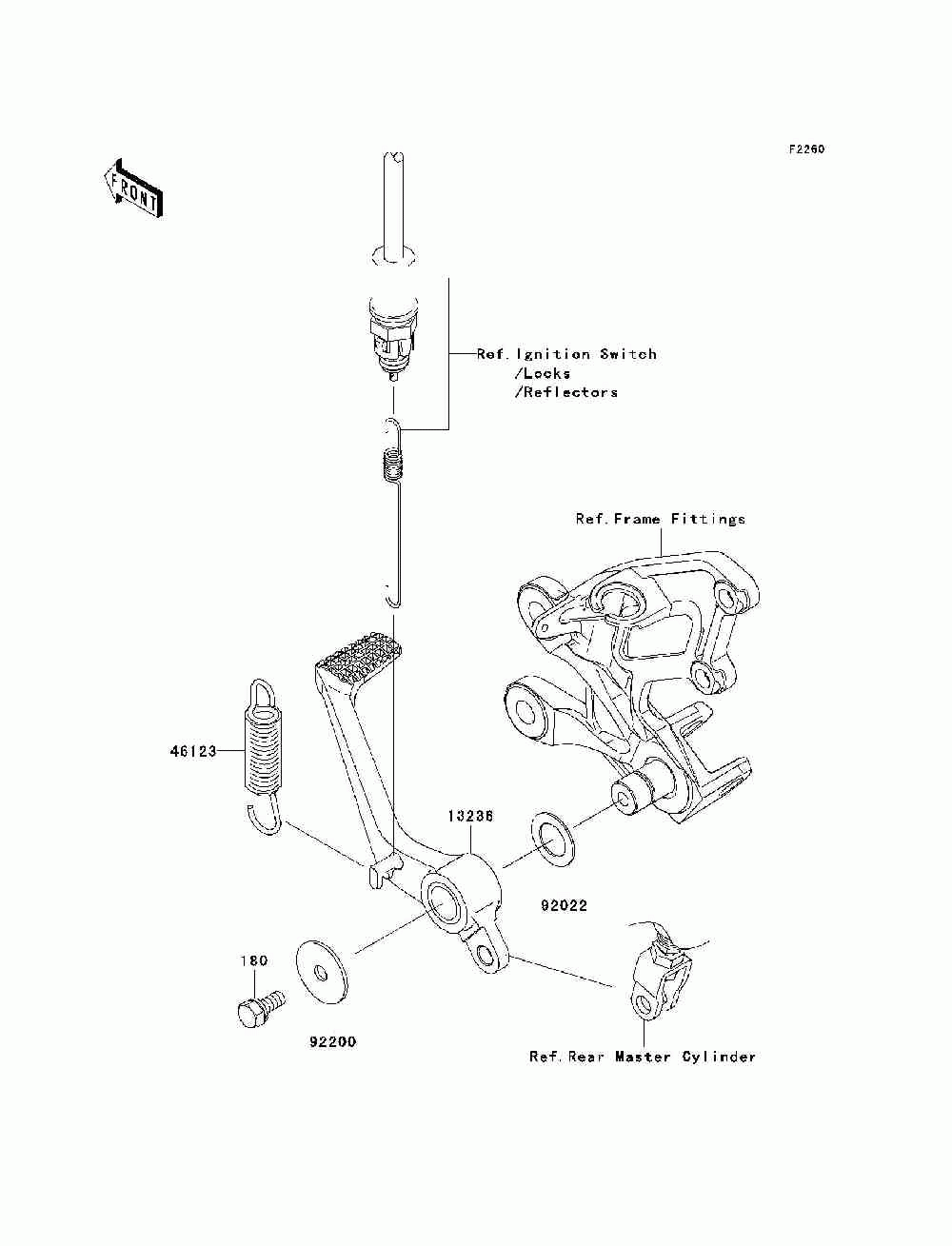 F2260

FRONT

Ref.Ignition Switch
/Locks
/Reflectors

Ref.Frame Fittings

46123

13236

92022

180

92200

Ref.Rear Master Cylinder