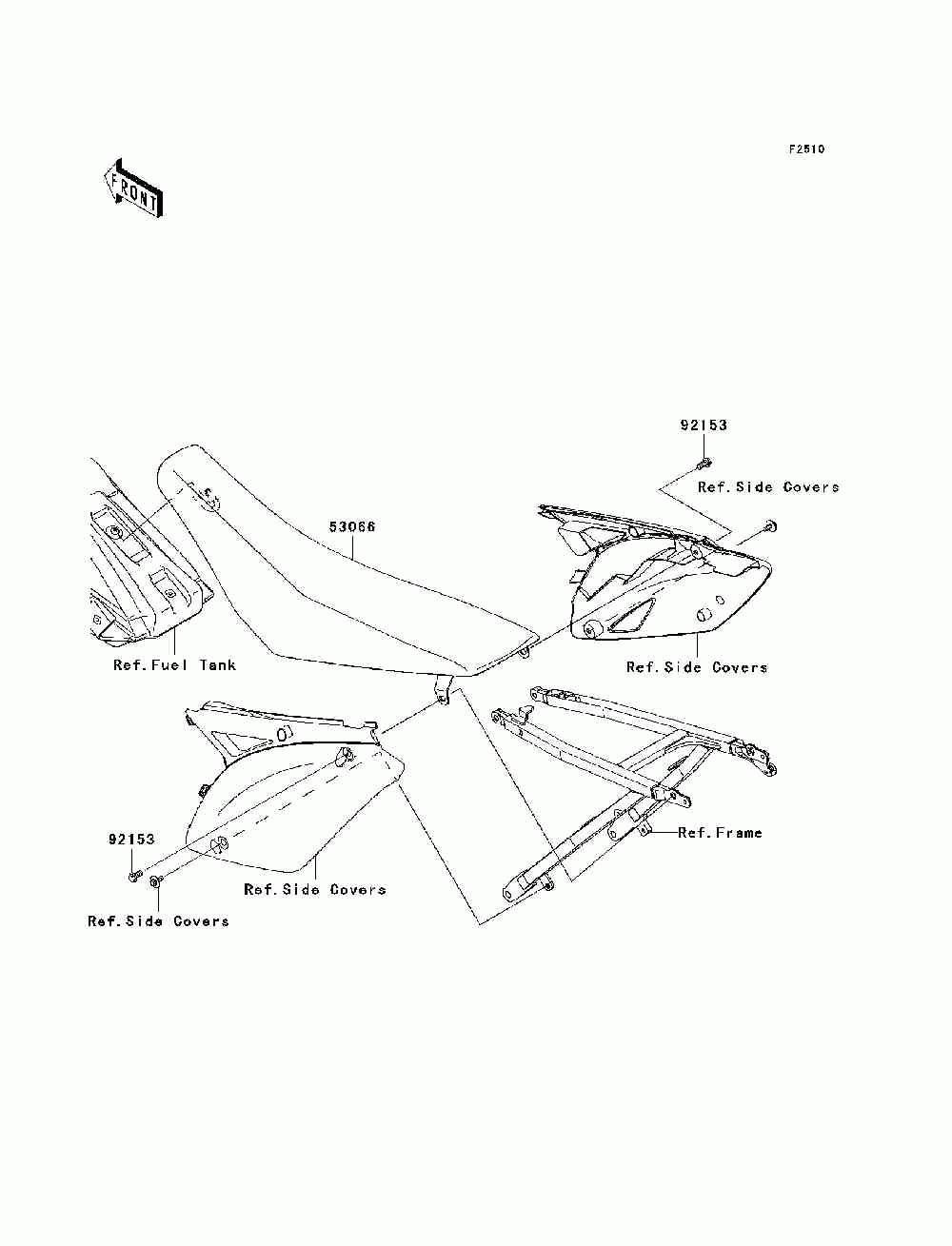 F2510

FRONT

92153

Ref.Side Covers

53066

Ref.Fuel Tank

Ref.Side Covers

Ref.Frame

92153

Ref.Side Covers

Ref.Side Covers