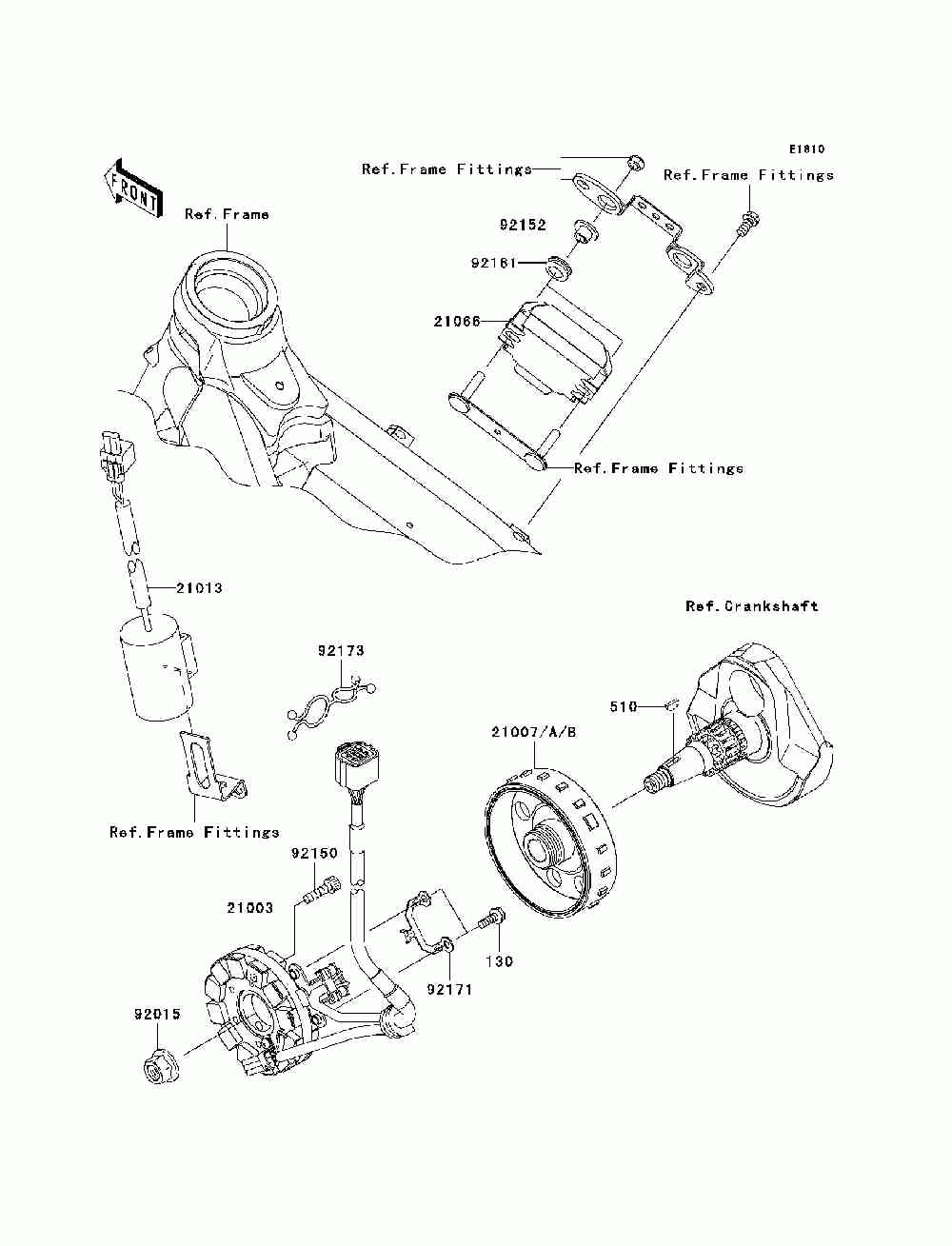 E1810

FRONT

Ref.Frame Fittings

Ref.Frame Fittings

Ref.Frame

92152

92161

21066

Ref.Frame Fittings

21013

Ref.Crankshaft

92173

510

21007/A/B

Ref.Frame Fittings

92150

21003

130

92171

92015