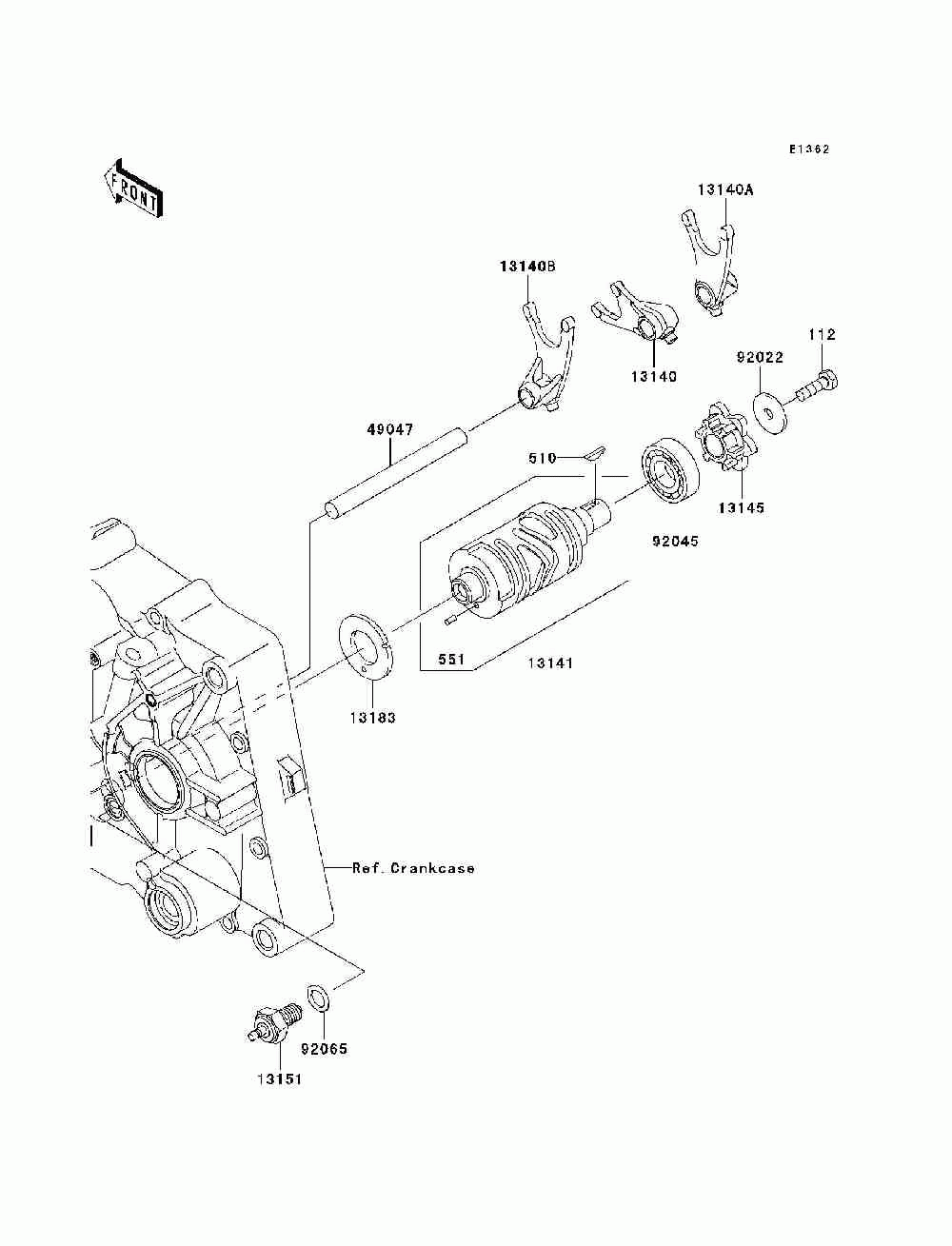 E1362

FRONT

13140A

13140B

13140

112

92022

49047

510

13145

92045

551

13141

13183

Ref. Crankcase

92065

13151