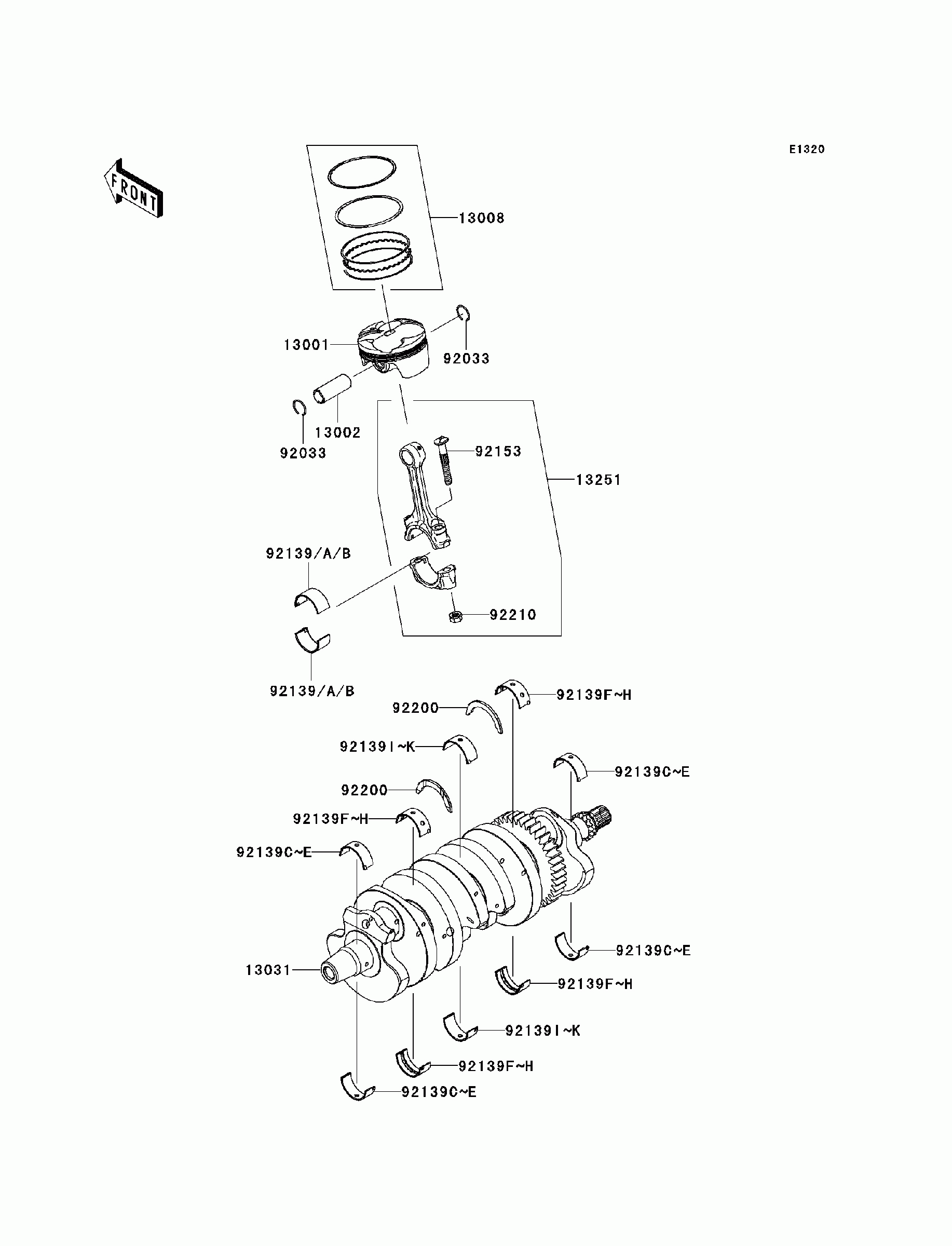 E1320

FRONT

13008

13001

92033

13002

92033

92153

13251

92139/A/B

92210

92139/A/B

92139F~H

92200

92139I~K

92139C~E

92200

92139F~H

92139C~E

13031

92139C~E

92139F~H

92139I~K

92139F~H

92139C~E