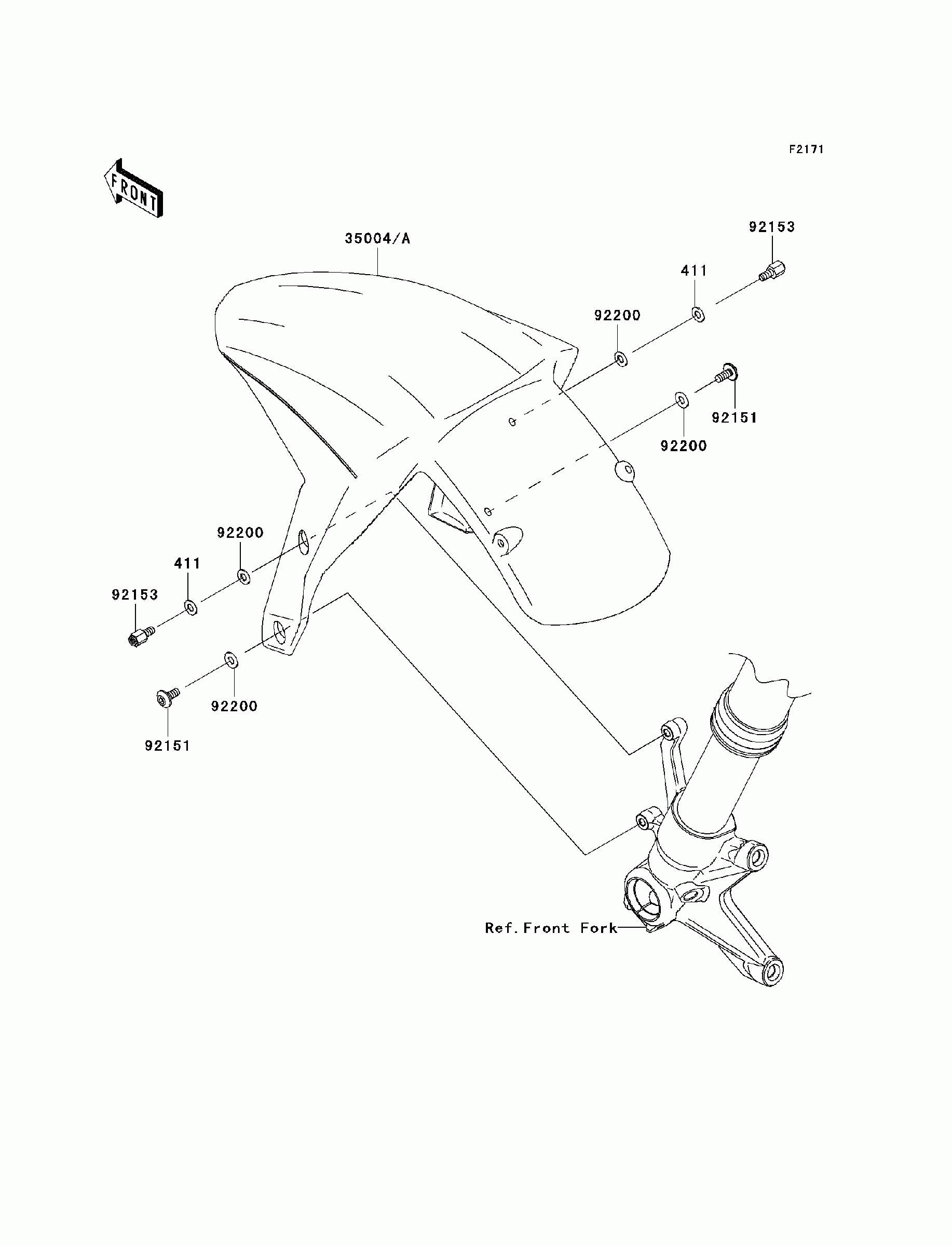 F2171

FRONT

35004/A

92153

411

92200

92151

92200

92200

411

92153

92200

92151

Ref.Front Fork