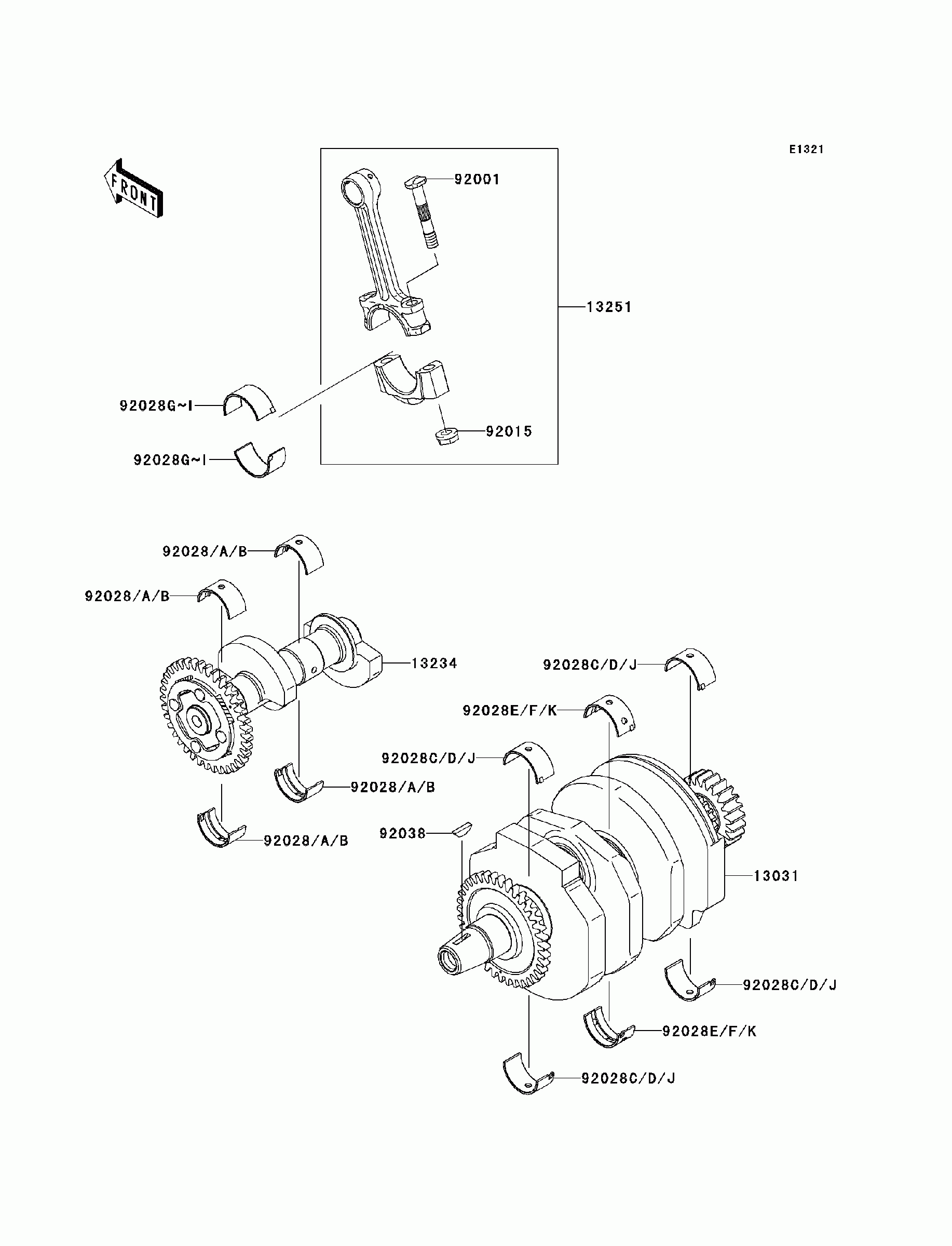 E1321

FRONT

92001

13251

92028G~I

92015

92028G~I

92028/A/B

92028/A/B

13234

92028C/D/J

92028E/F/K

92028C/D/J

92028/A/B

92038

92028/A/B

13031

92028C/D/J

92028E/F/K

92028C/D/J