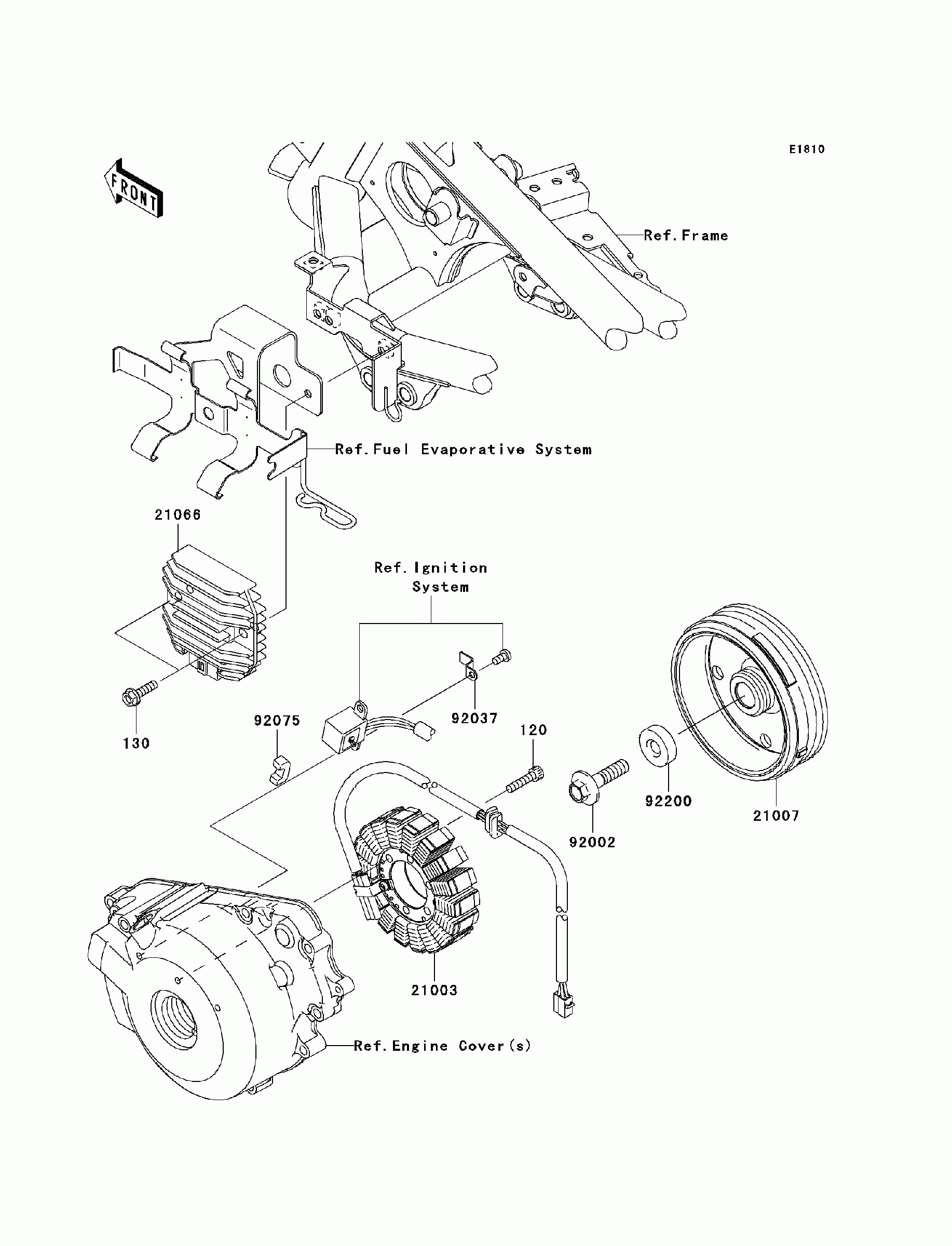 E1810

FRONT

Ref.Frame

Ref.Fuel Evaporative System

21066

Ref.Ignition System

130

92075

92037

120

92200

21007

92002

21003

Ref.Engine Cover(s)